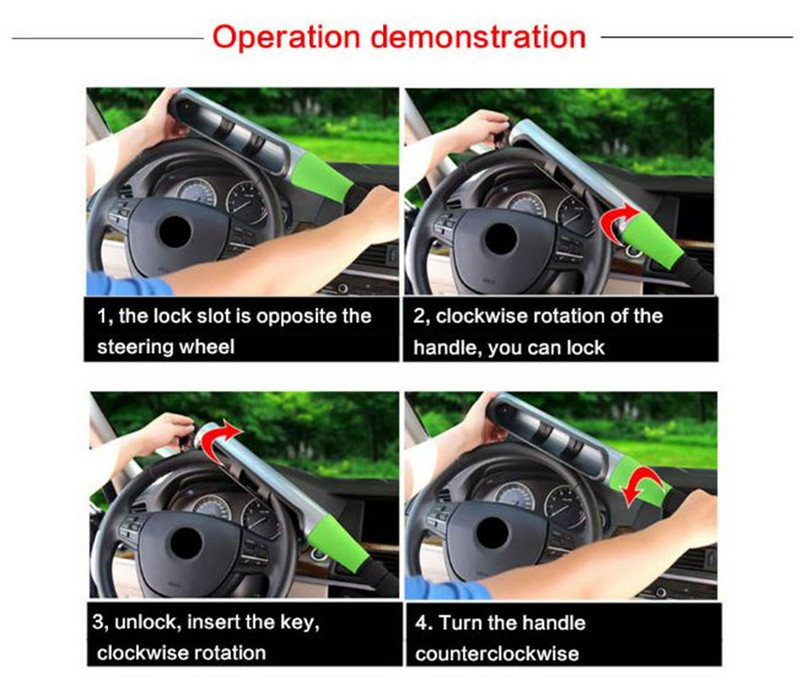 Operation demonstration

1, the lock slot is opposite the steering wheel

2, clockwise rotation of the handle, you can lock

3, unlock, insert the key, clockwise rotation

4. Turn the handle counterclockwise