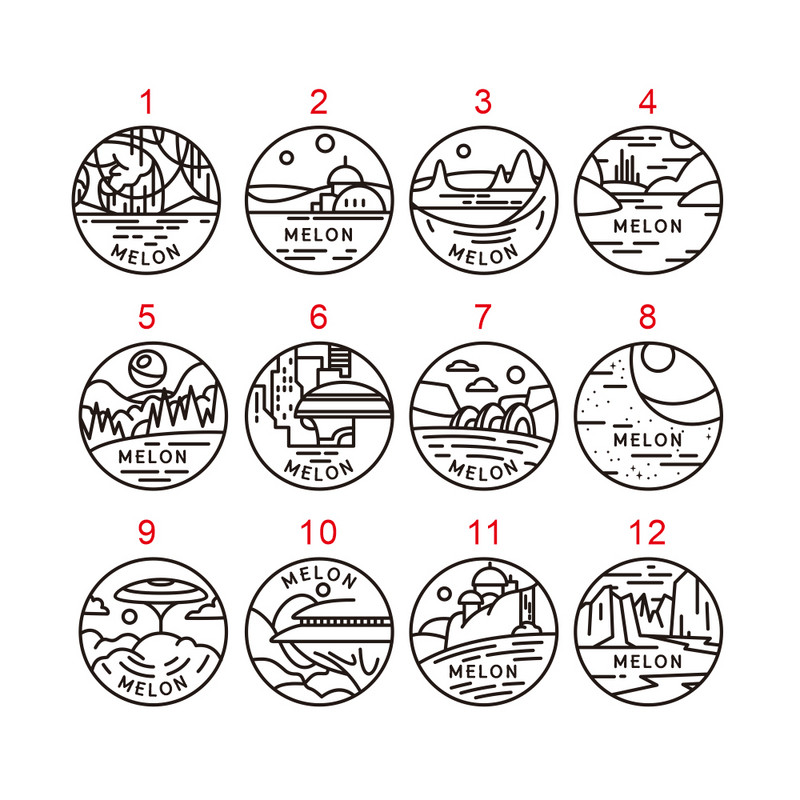 1
MELON

2
MELON

3
MELON

4
MELON

5
MELON

6
MELON

7
MELON

8
MELON

9
MELON

10
MELON

11
MELON

12
MELON