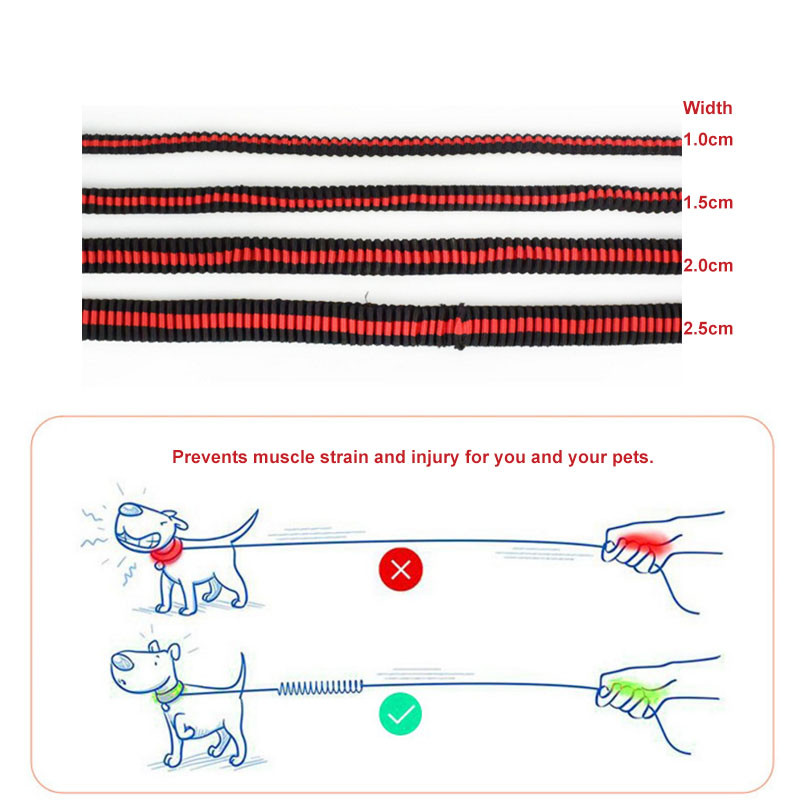 Width
1.0cm
1.5cm
2.0cm
2.5cm

Prevents muscle strain and injury for you and your pets.