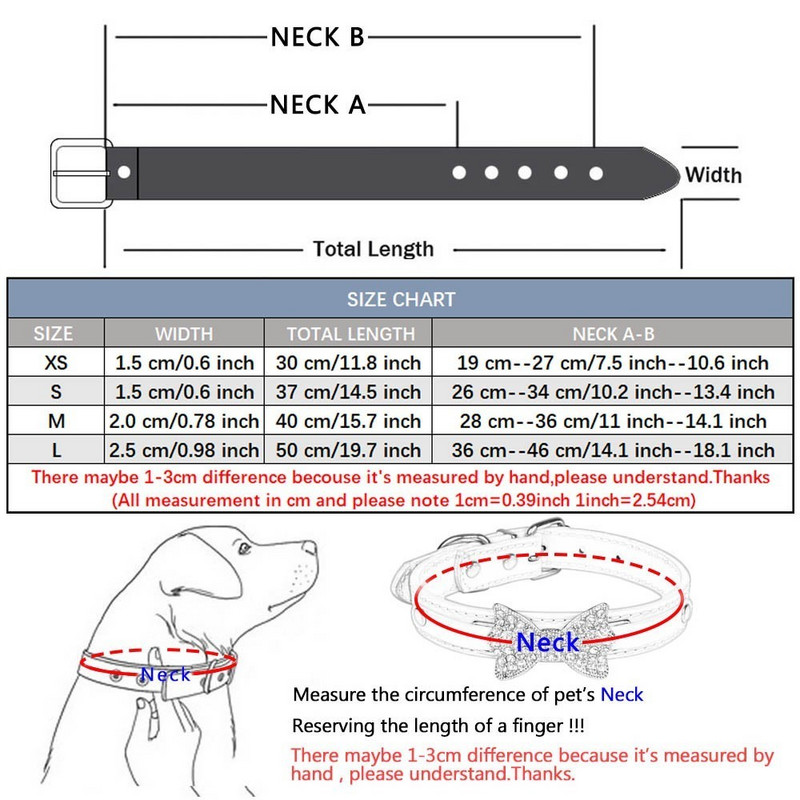 NECK B

NECK A

Width

Total Length

SIZE CHART

| SIZE | WIDTH | TOTAL LENGTH | NECK A-B |
|---|---|---|---|
| XS | 1.5 cm/0.6 inch | 30 cm/11.8 inch | 19 cm--27 cm/7.5 inch--10.6 inch |
| S | 1.5 cm/0.6 inch | 37 cm/14.5 inch | 26 cm--34 cm/10.2 inch--13.4 inch |
| M | 2.0 cm/0.78 inch | 40 cm/15.7 inch | 28 cm--36 cm/11 inch--14.1 inch |
| L | 2.5 cm/0.98 inch | 50 cm/19.7 inch | 36 cm--46 cm/14.1 inch--18.1 inch |

There maybe 1-3cm difference becouse it's measured by hand,please understand.Thanks
(All measurement in cm and please note 1cm=0.39inch 1inch=2.54cm)

Neck

Neck

Measure the circumference of pet's Neck

Reserving the length of a finger !!!

There maybe 1-3cm difference because it's measured by hand , please understand.Thanks.