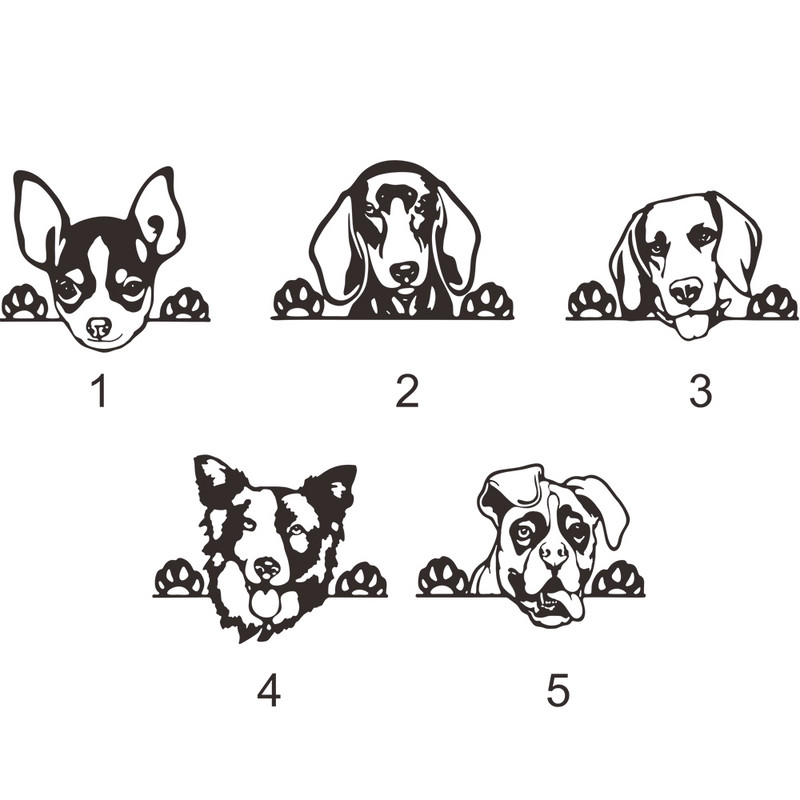 1

2

3

4

5