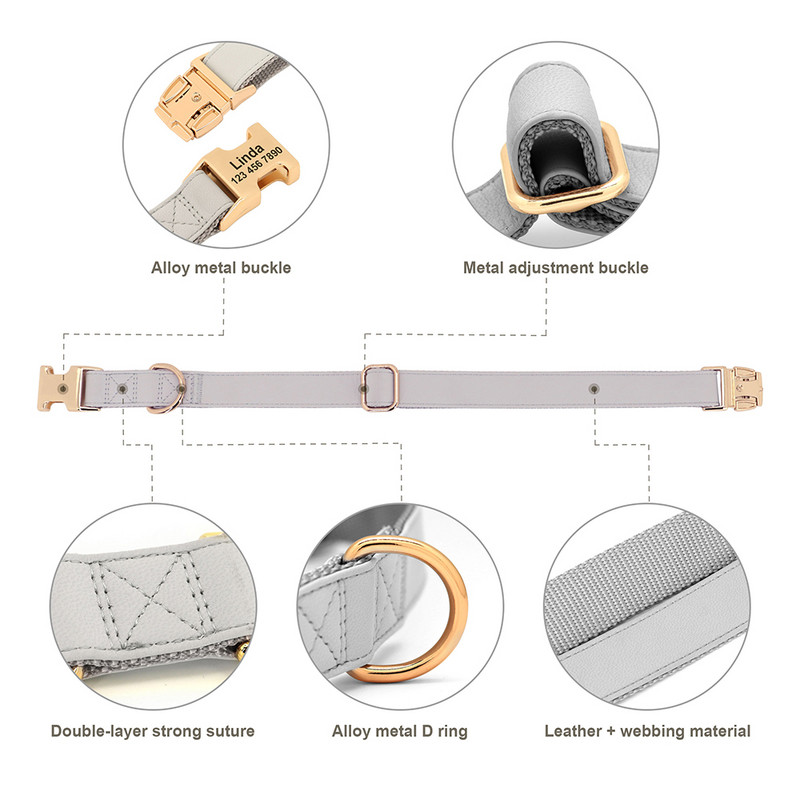 Linda
123 456 7890

Alloy metal buckle

Metal adjustment buckle

Double-layer strong suture

Alloy metal D ring

Leather + webbing material