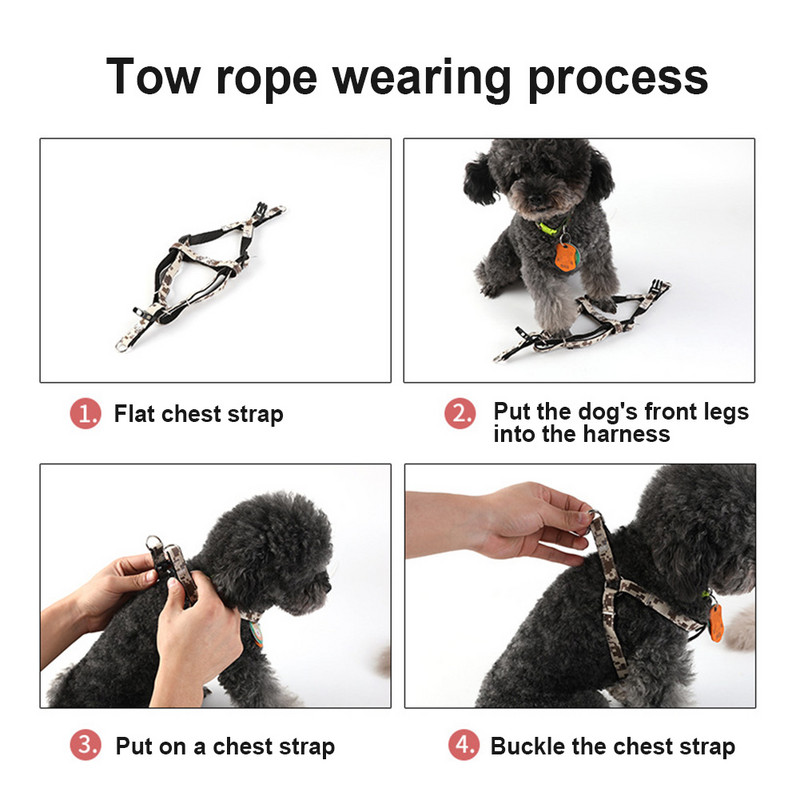 Tow rope wearing process

1. Flat chest strap

2. Put the dog's front legs into the harness

3. Put on a chest strap

4. Buckle the chest strap