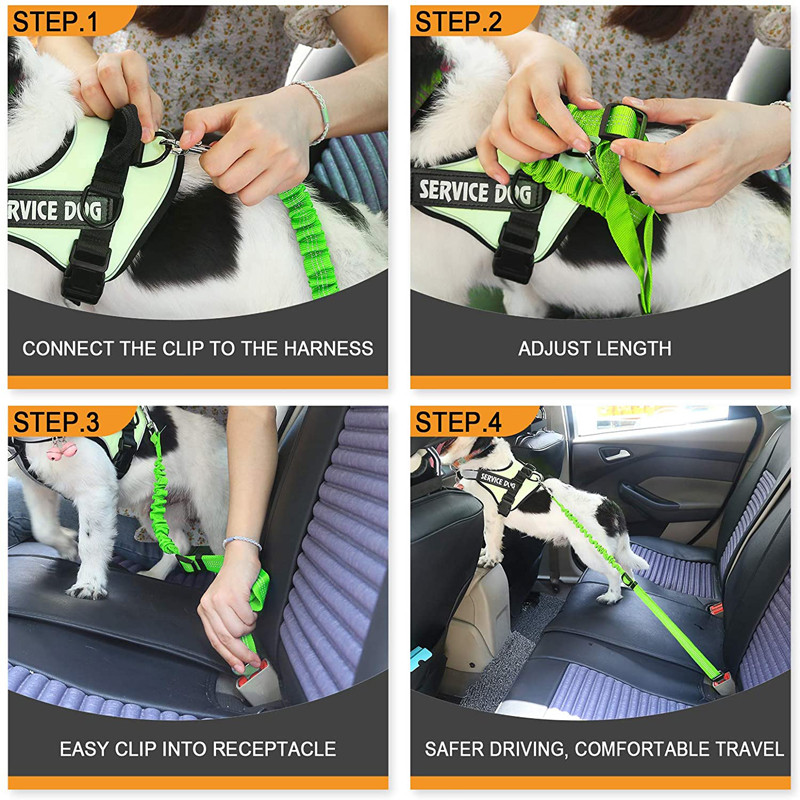 STEP.1

RVICE DOG

CONNECT THE CLIP TO THE HARNESS

STEP.2

SERVICE DOG

ADJUST LENGTH

STEP.3

EASY CLIP INTO RECEPTACLE

STEP.4

SERVICE DOG

SAFER DRIVING, COMFORTABLE TRAVEL