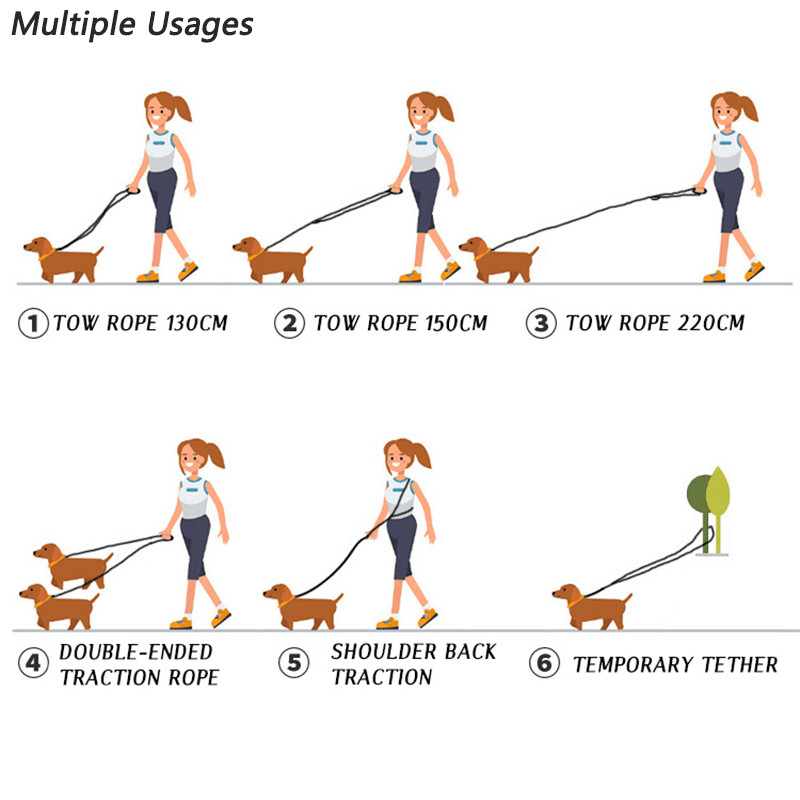 Multiple Usages

① TOW ROPE 130CM

② TOW ROPE 150CM

③ TOW ROPE 220CM

④ DOUBLE-ENDED TRACTION ROPE

⑤ SHOULDER BACK TRACTION

⑥ TEMPORARY TETHER