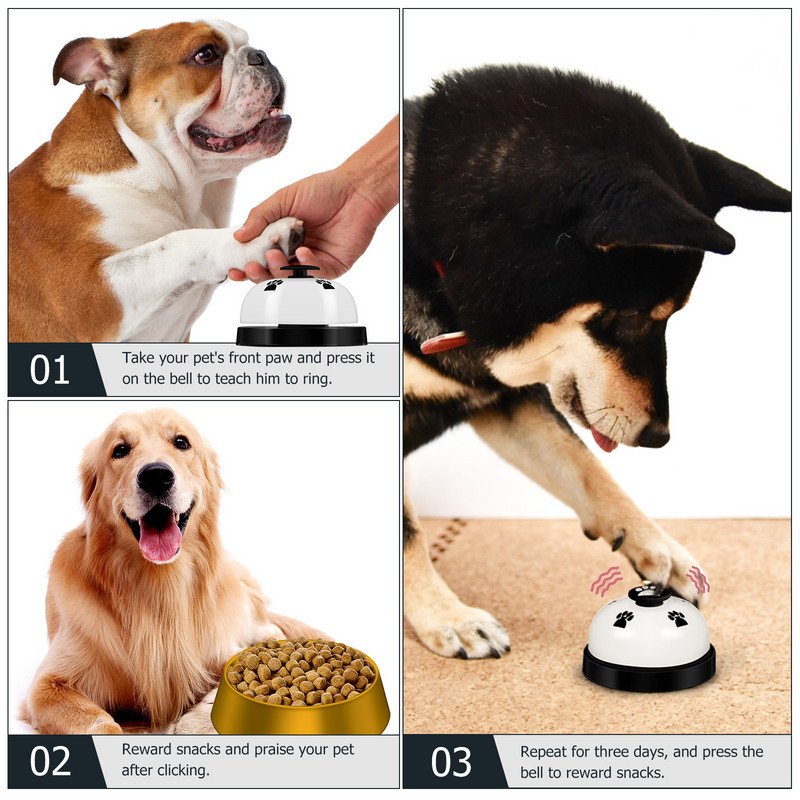 01
Take your pet's front paw and press it on the bell to teach him to ring.

02
Reward snacks and praise your pet after clicking.

03
Repeat for three days, and press the bell to reward snacks.