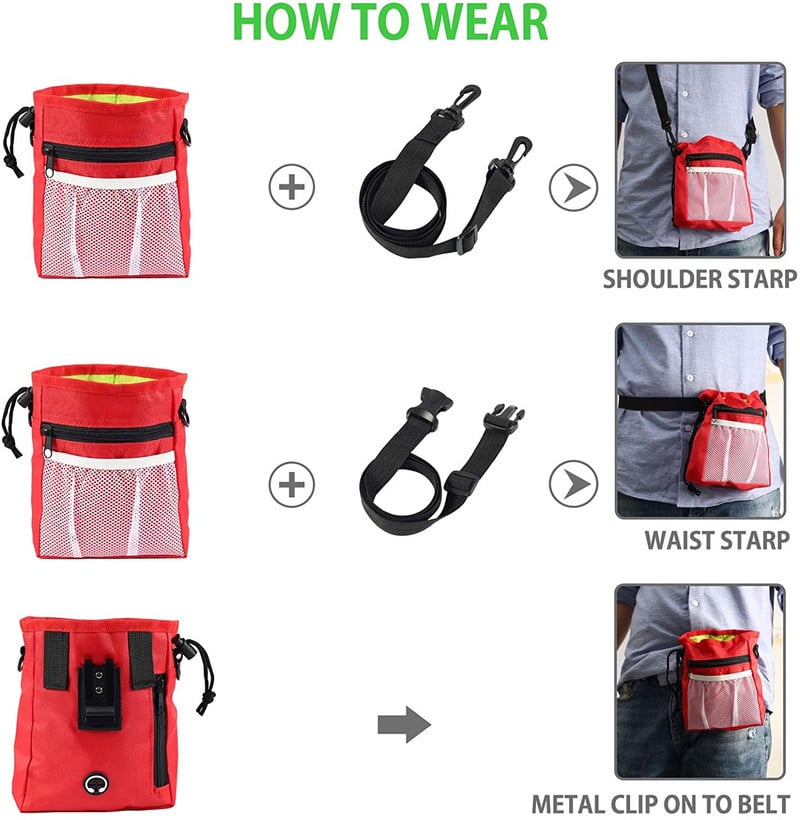 HOW TO WEAR

SHOULDER STARP

WAIST STARP

METAL CLIP ON TO BELT