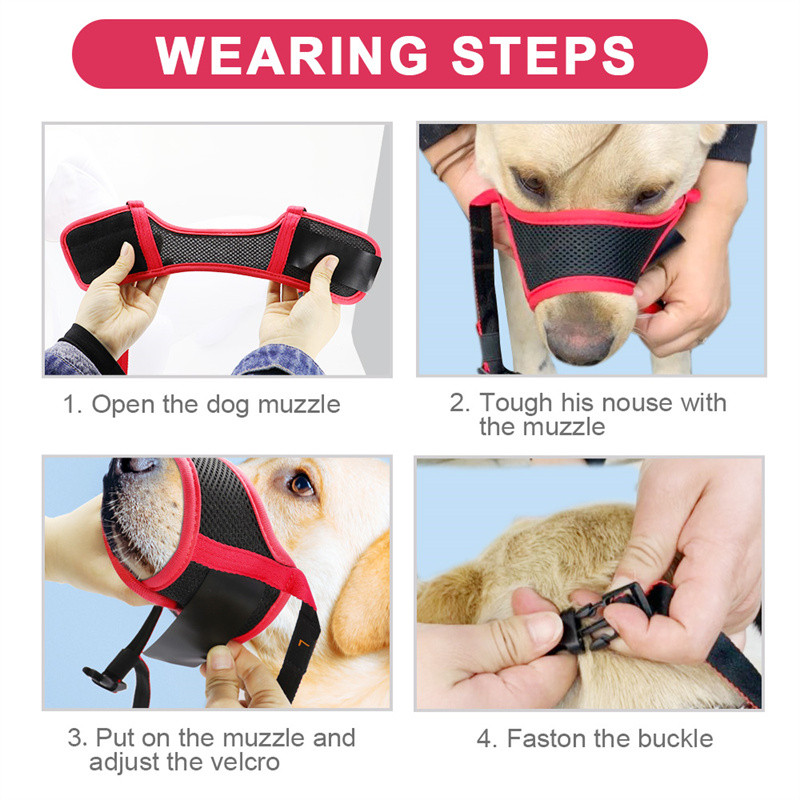 WEARING STEPS

1. Open the dog muzzle

2. Tough his nouse with the muzzle

3. Put on the muzzle and adjust the velcro

4. Faston the buckle