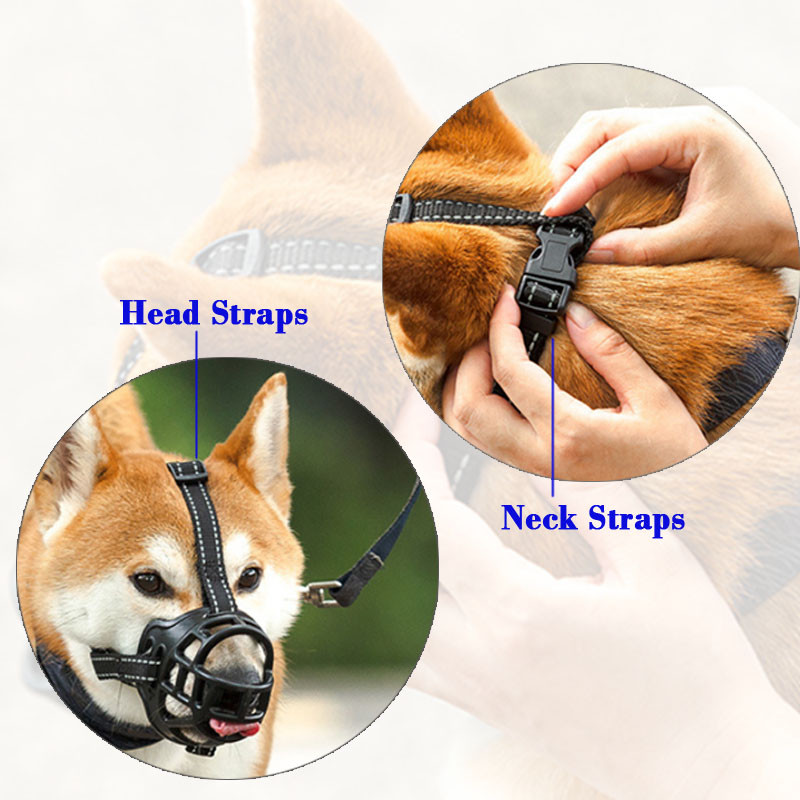 Head Straps

Neck Straps