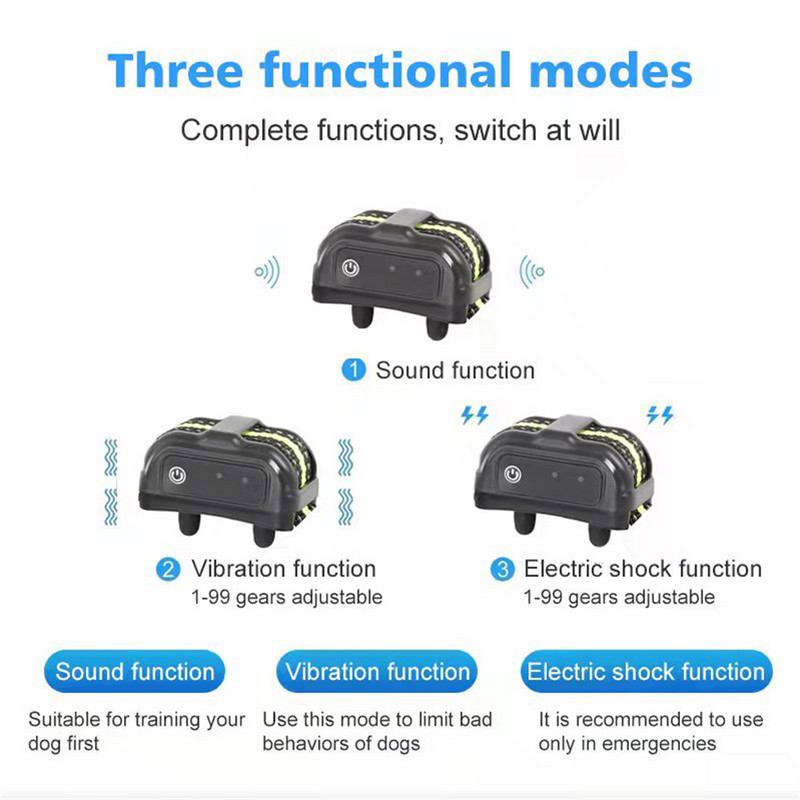 Three functional modes

Complete functions, switch at will

1 Sound function

2 Vibration function
1-99 gears adjustable

3 Electric shock function
1-99 gears adjustable

Sound function

Suitable for training your dog first

Vibration function

Use this mode to limit bad behaviors of dogs

Electric shock function

It is recommended to use only in emergencies