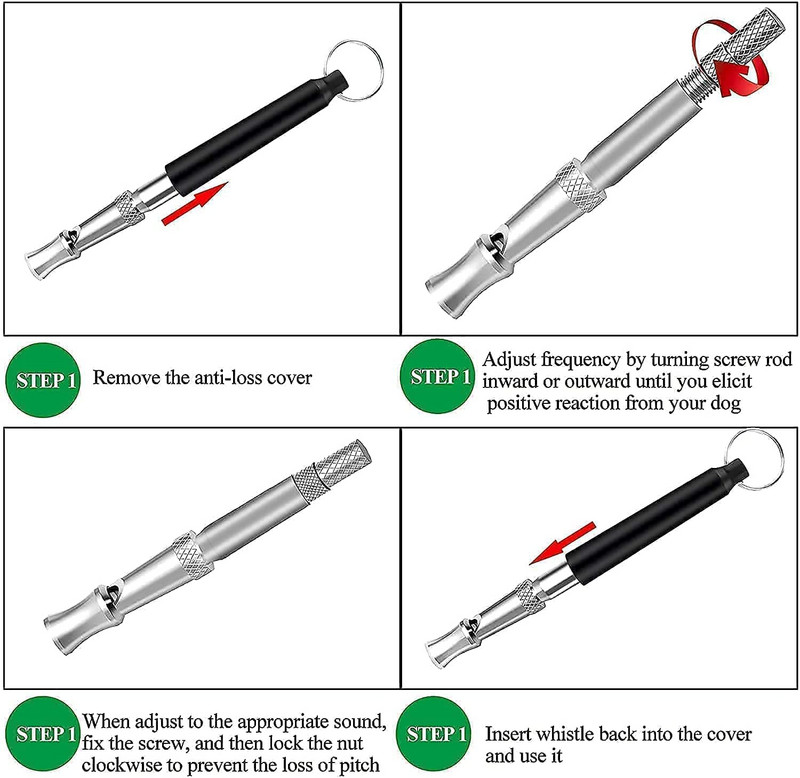 STEP 1 Remove the anti-loss cover

STEP 1 Adjust frequency by turning screw rod inward or outward until you elicit positive reaction from your dog

STEP 1 When adjust to the appropriate sound, fix the screw, and then lock the nut clockwise to prevent the loss of pitch

STEP 1 Insert whistle back into the cover and use it