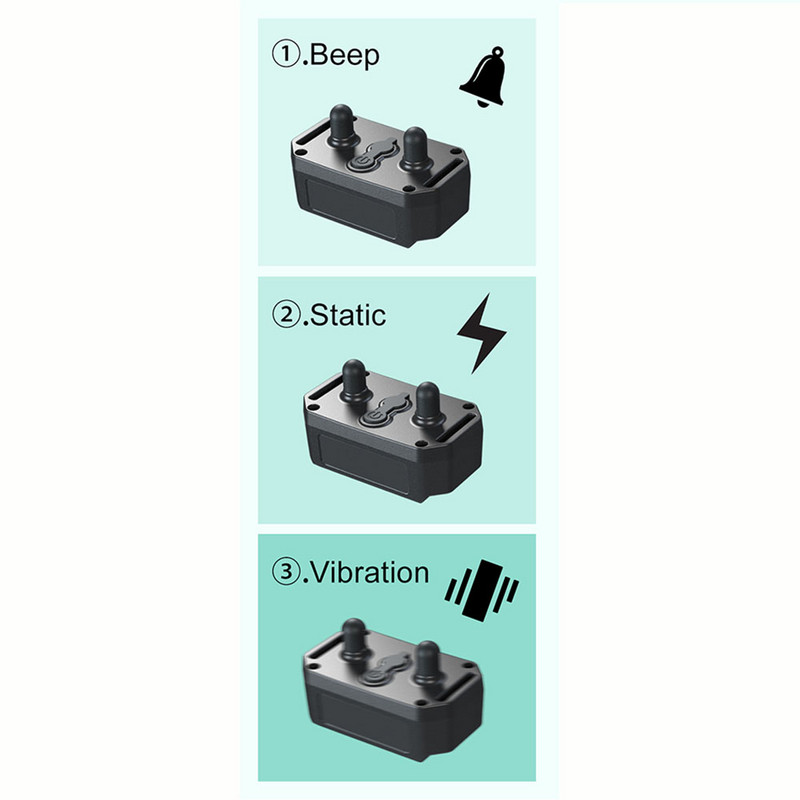 ①.Beep

②.Static

③.Vibration