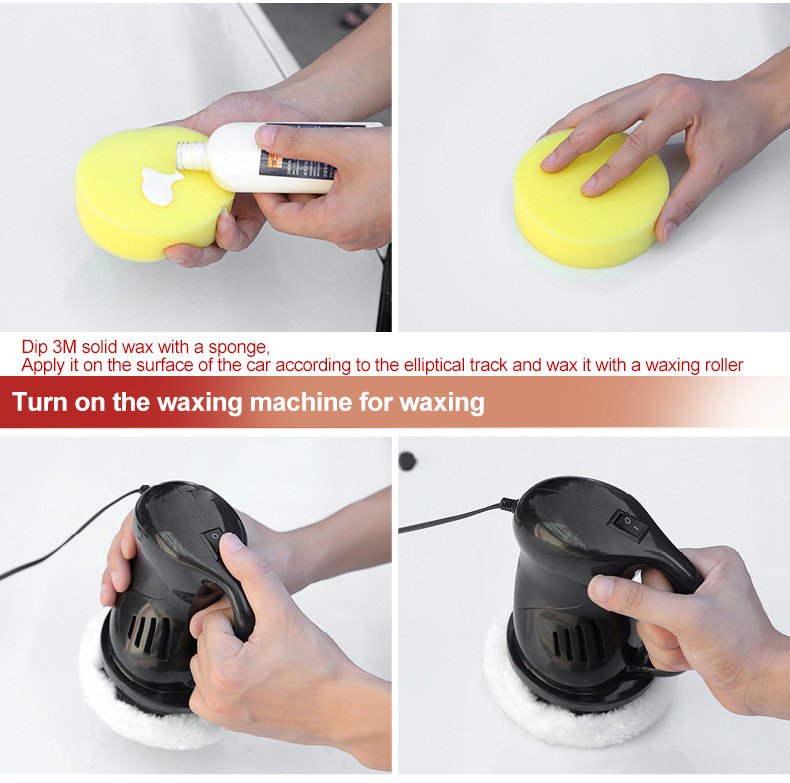 Dip 3M solid wax with a sponge,
Apply it on the surface of the car according to the elliptical track and wax it with a waxing roller

Turn on the waxing machine for waxing