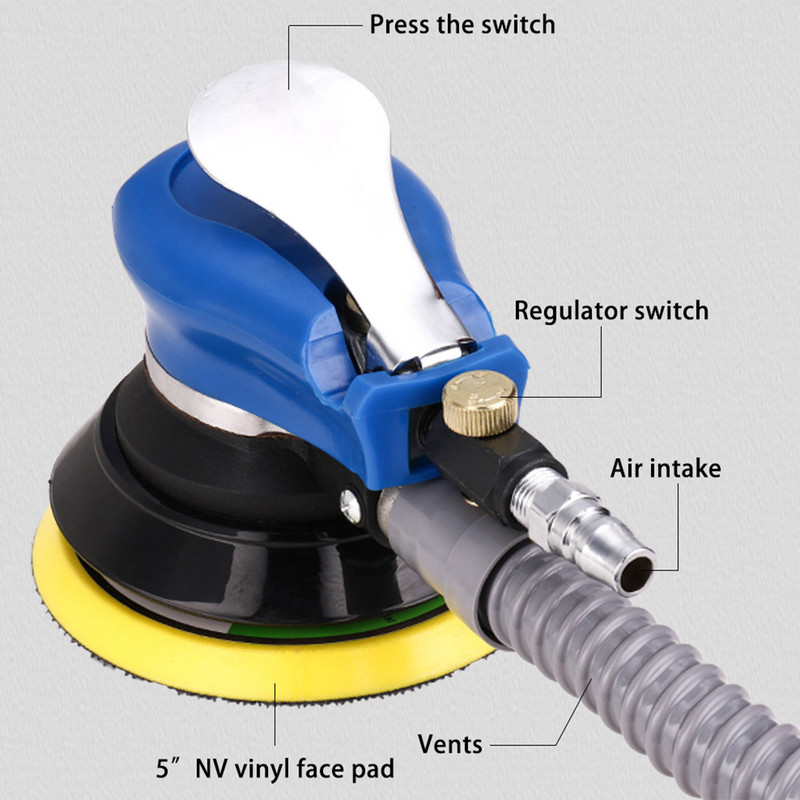 Press the switch

Regulator switch

Air intake

Vents

5″ NV vinyl face pad