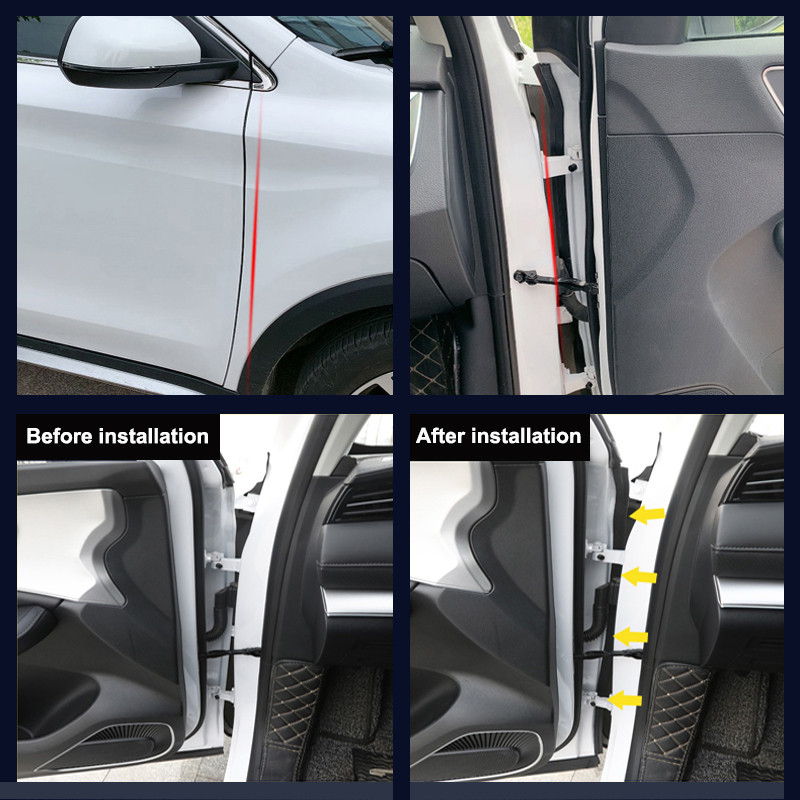 Before installation

After installation