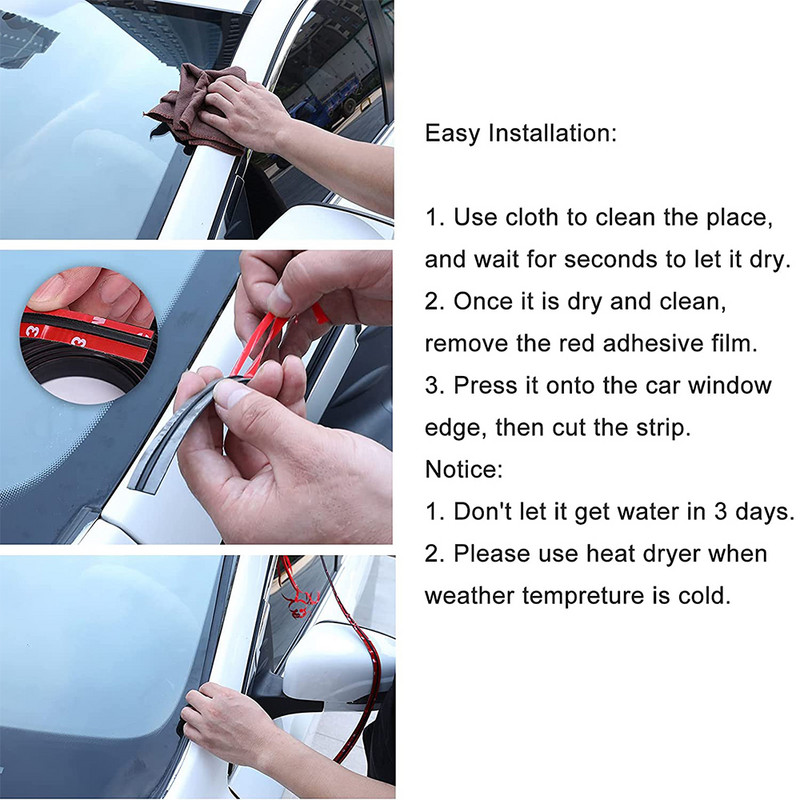 Easy Installation:

1. Use cloth to clean the place, and wait for seconds to let it dry.
2. Once it is dry and clean, remove the red adhesive film.
3. Press it onto the car window edge, then cut the strip.
Notice:
1. Don't let it get water in 3 days.
2. Please use heat dryer when weather tempreture is cold.