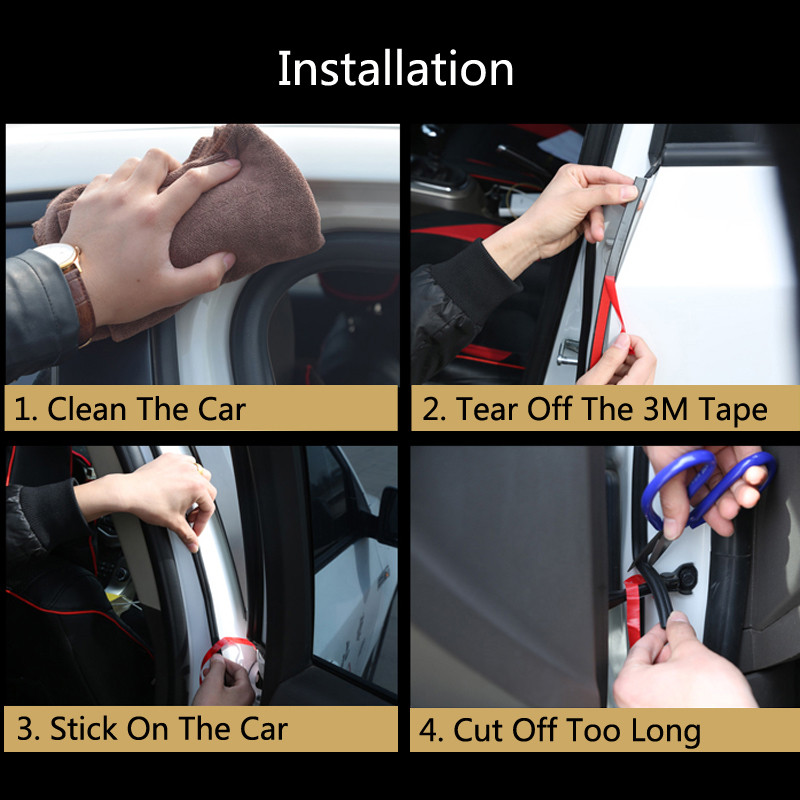 Installation

1. Clean The Car

2. Tear Off The 3M Tape

3. Stick On The Car

4. Cut Off Too Long