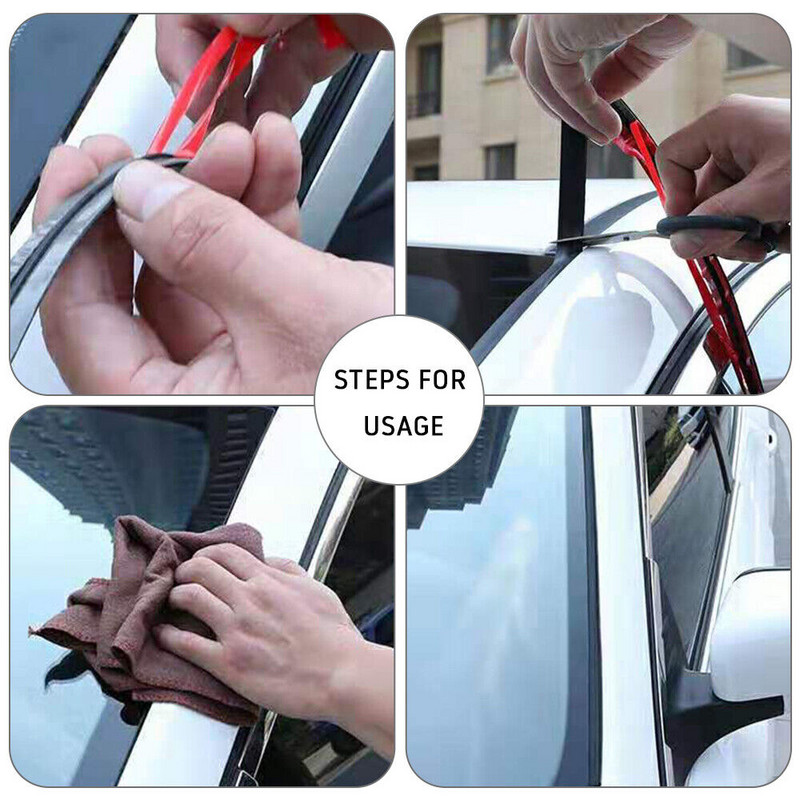 STEPS FOR USAGE