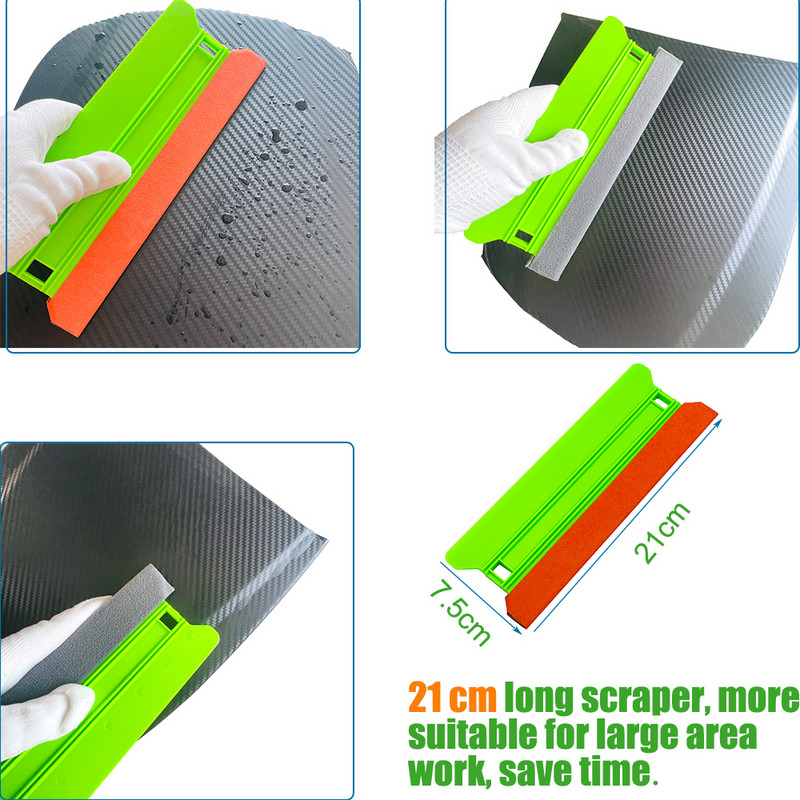 21cm

7.5cm

21 cm long scraper, more suitable for large area work, save time.