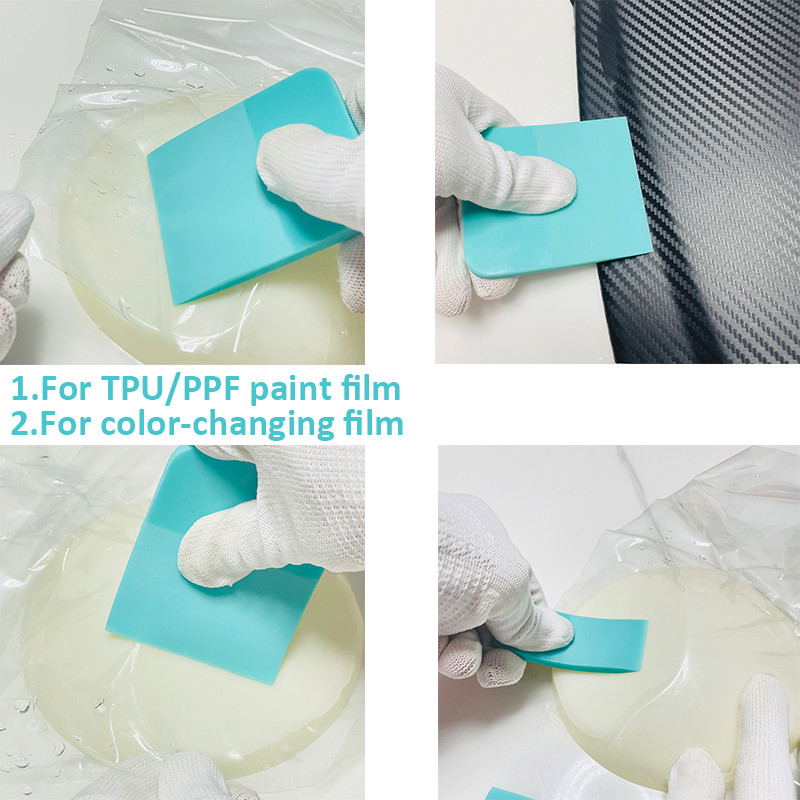 1.For TPU/PPF paint film
2.For color-changing film