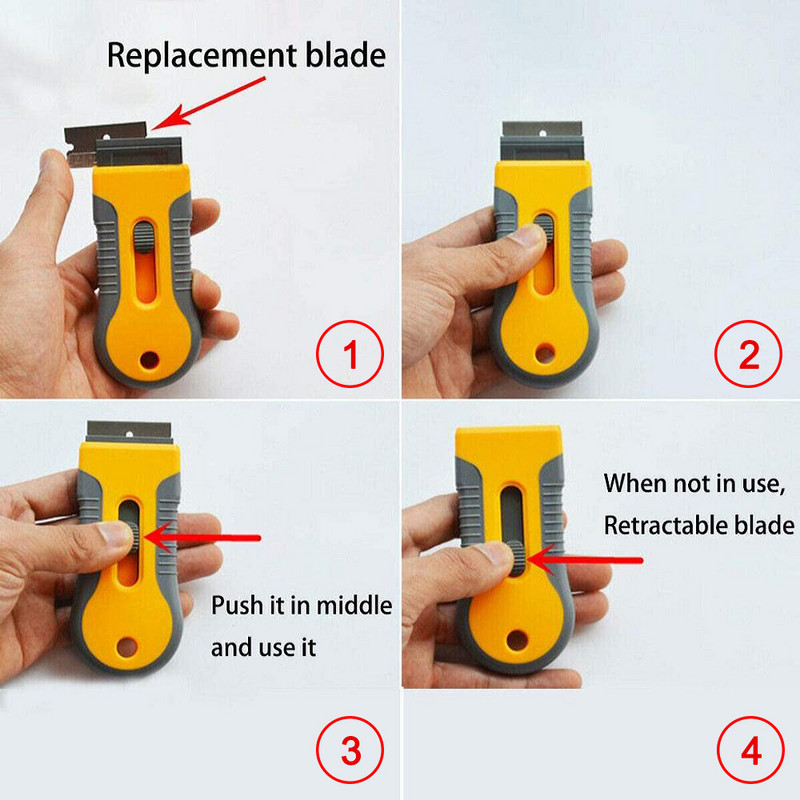 Replacement blade

1

2

Push it in middle and use it

3

When not in use, Retractable blade

4