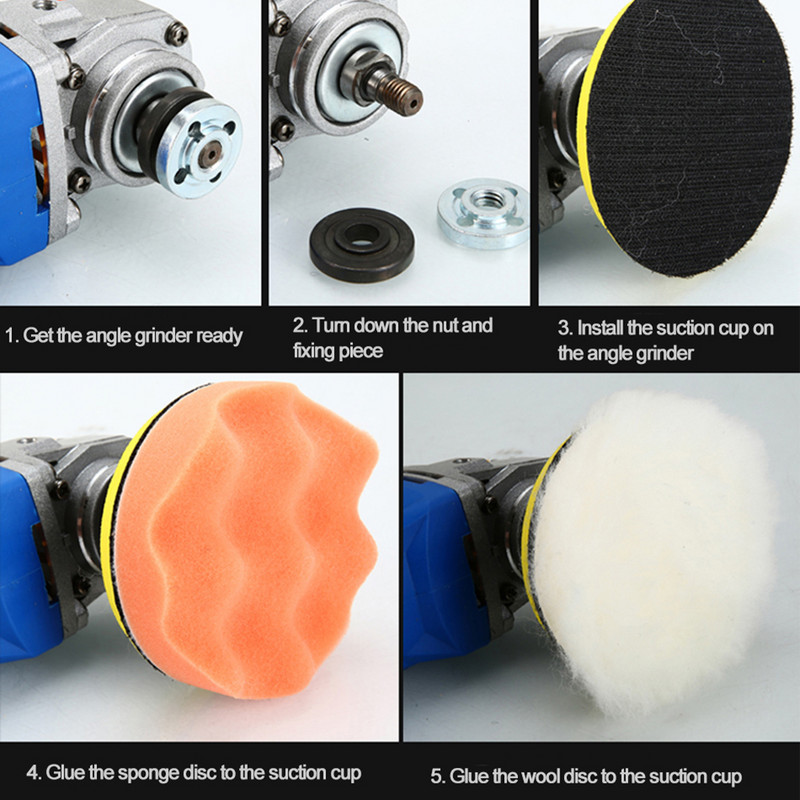 1. Get the angle grinder ready

2. Turn down the nut and fixing piece

3. Install the suction cup on the angle grinder

4. Glue the sponge disc to the suction cup

5. Glue the wool disc to the suction cup