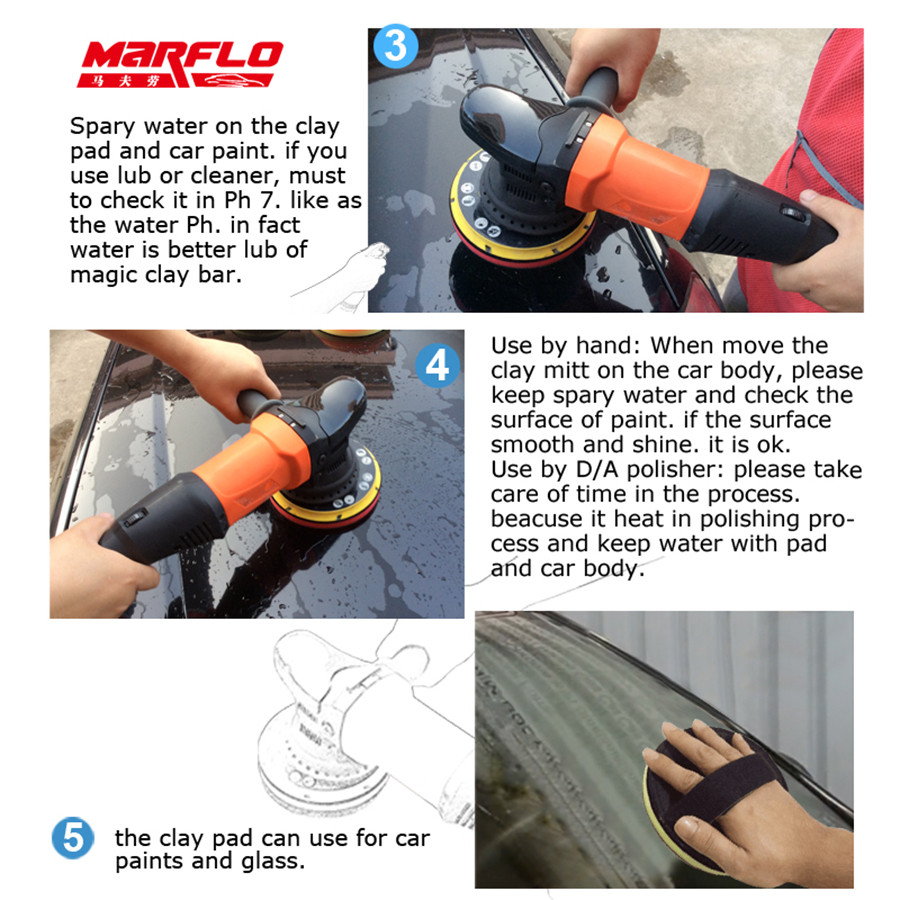 MARFLO
马夫劳

3

Spary water on the clay pad and car paint. if you use lub or cleaner, must to check it in Ph 7. like as the water Ph. in fact water is better lub of magic clay bar.

4

Use by hand: When move the clay mitt on the car body, please keep spary water and check the surface of paint. if the surface smooth and shine. it is ok.
Use by D/A polisher: please take care of time in the process. beacuse it heat in polishing process and keep water with pad and car body.

5 the clay pad can use for car paints and glass.