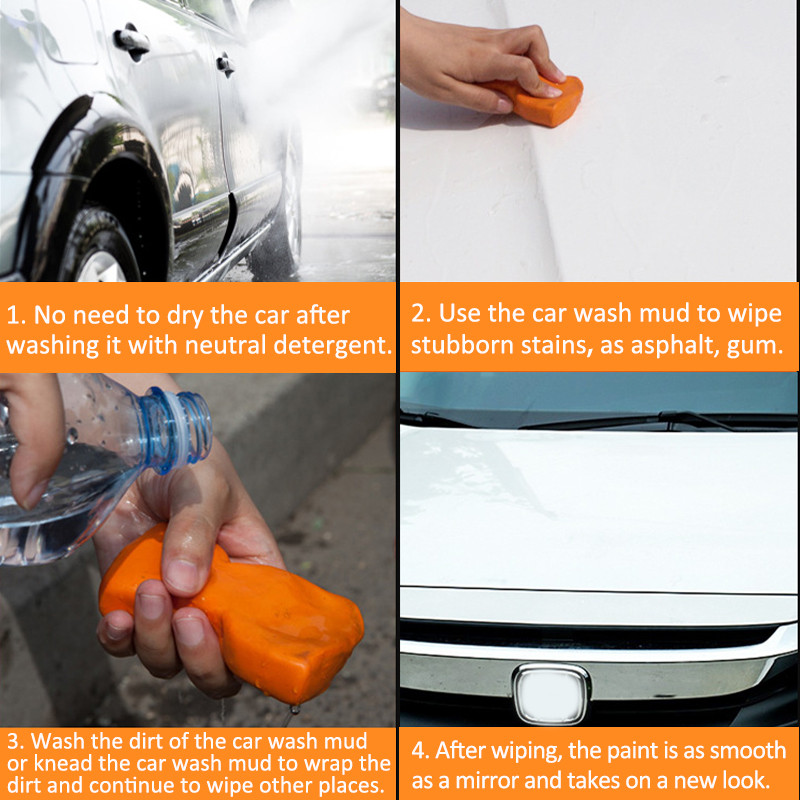 1. No need to dry the car after washing it with neutral detergent.

2. Use the car wash mud to wipe stubborn stains, as asphalt, gum.

3. Wash the dirt of the car wash mud or knead the car wash mud to wrap the dirt and continue to wipe other places.

4. After wiping, the paint is as smooth as a mirror and takes on a new look.