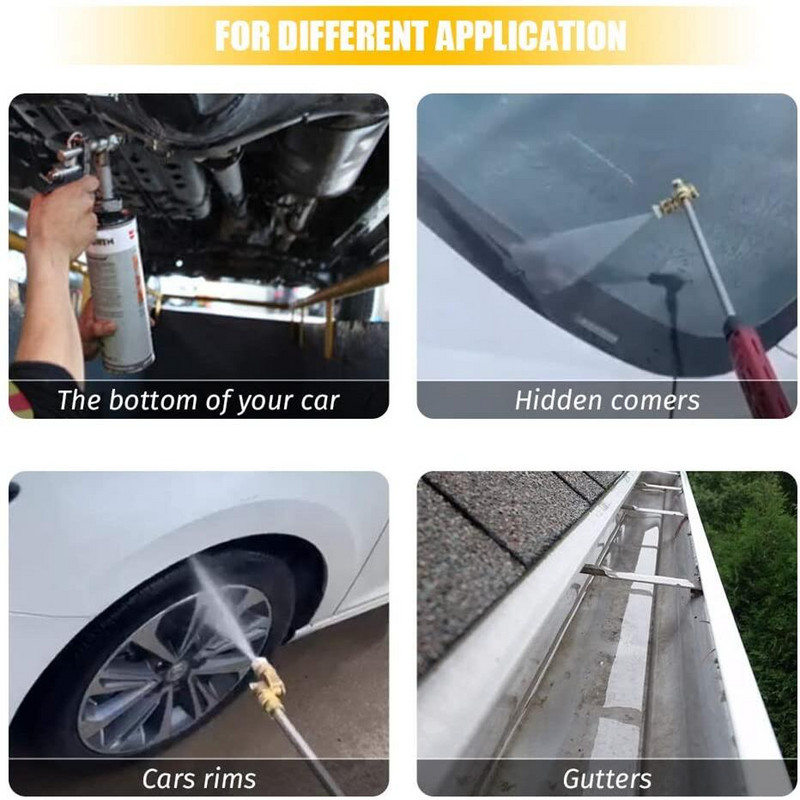 FOR DIFFERENT APPLICATION

The bottom of your car

Hidden comers

Cars rims

Gutters