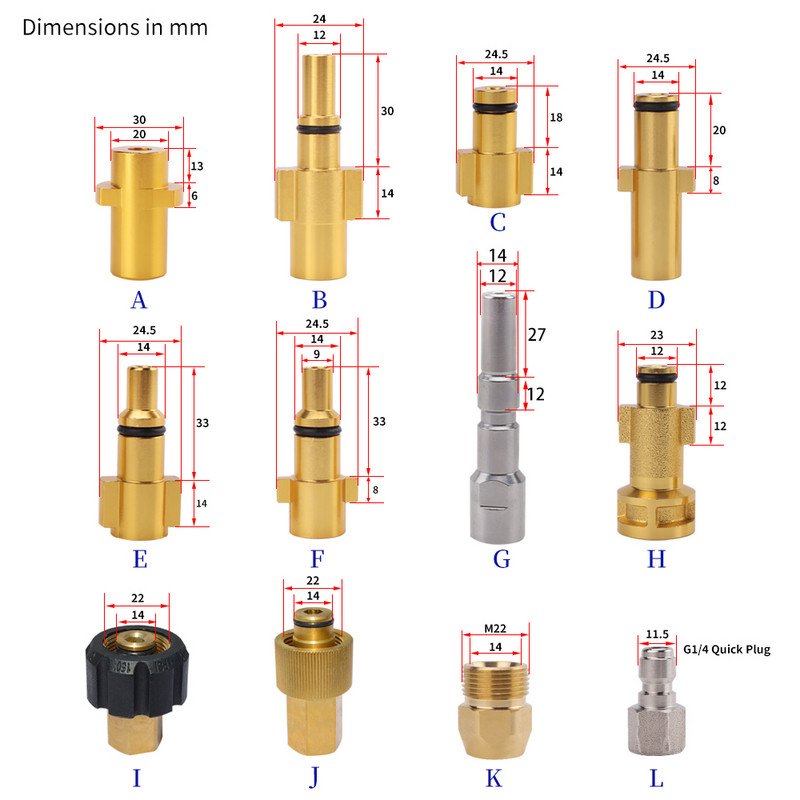 Dimensions in mm

30
20
13
6
A

24
12
30
14
B

24.5
14
18
14
C

24.5
14
20
8
D

24.5
14
33
14
E

24.5
14
9
33
8
F

14
12
27
12
G

23
12
12
12
H

22
14
I

22
14
J

M22
14
K

11.5
G1/4 Quick Plug
L