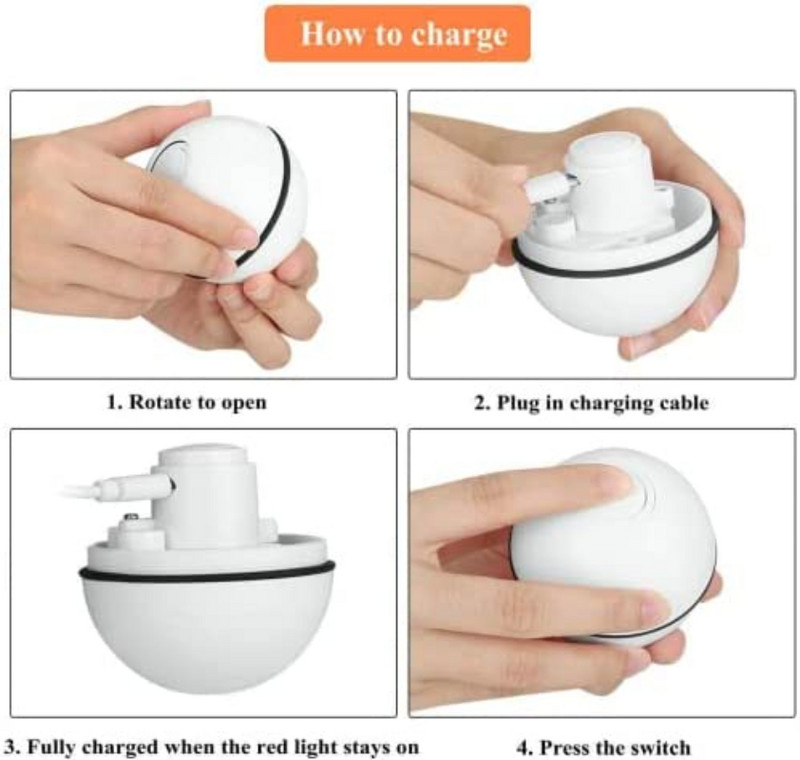 How to charge

1. Rotate to open

2. Plug in charging cable

3. Fully charged when the red light stays on

4. Press the switch