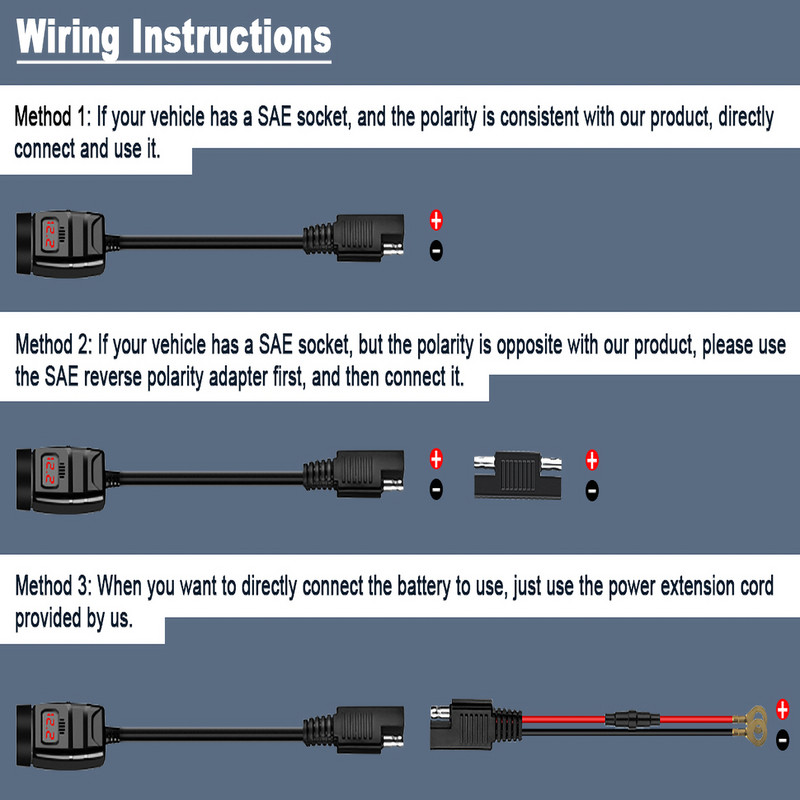 Wiring Instructions

Method 1: If your vehicle has a SAE socket, and the polarity is consistent with our product, directly connect and use it.

12.2

+
-

Method 2: If your vehicle has a SAE socket, but the polarity is opposite with our product, please use the SAE reverse polarity adapter first, and then connect it.

12.2

+
-

+
-

Method 3: When you want to directly connect the battery to use, just use the power extension cord provided by us.

12.2

+
-