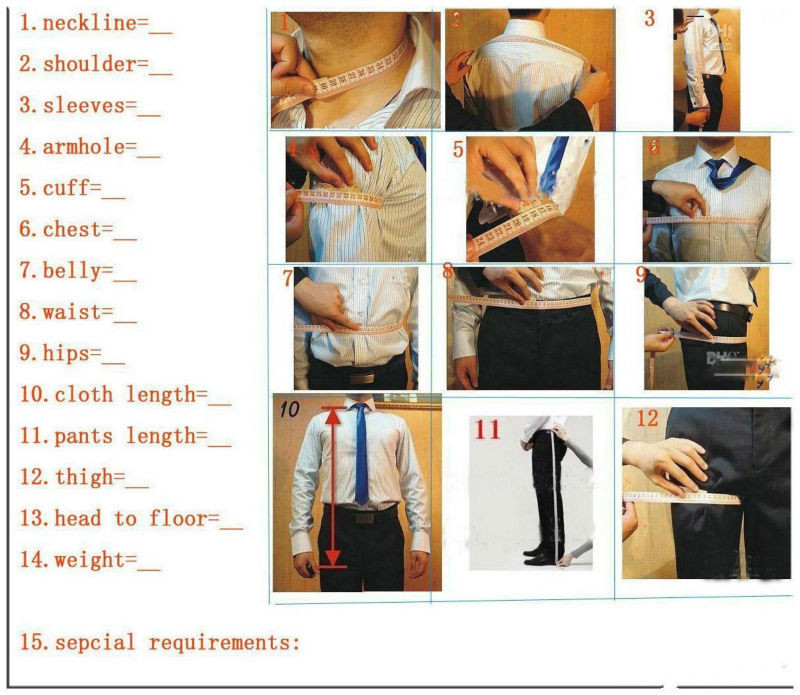 1. neckline=__
2. shoulder=__
3. sleeves=__
4. armhole=__
5. cuff=__
6. chest=__
7. belly=__
8. waist=__
9. hips=__
10. cloth length=__
11. pants length=__
12. thigh=__
13. head to floor=__
14. weight=__

1 2 3 4 5 6 7 8 9 10 11 12

15. sepcial requirements: