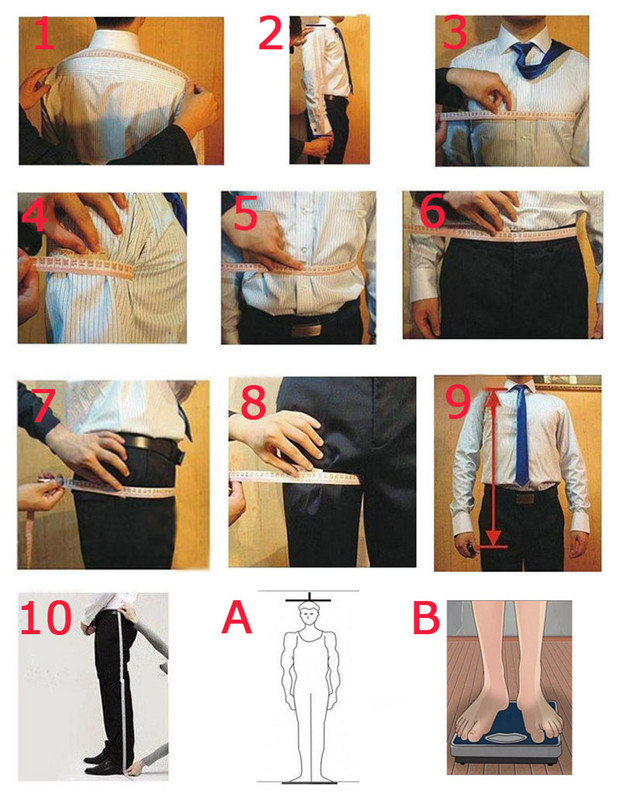 1
2
3
4
5
6
7
8
9
10
A
B