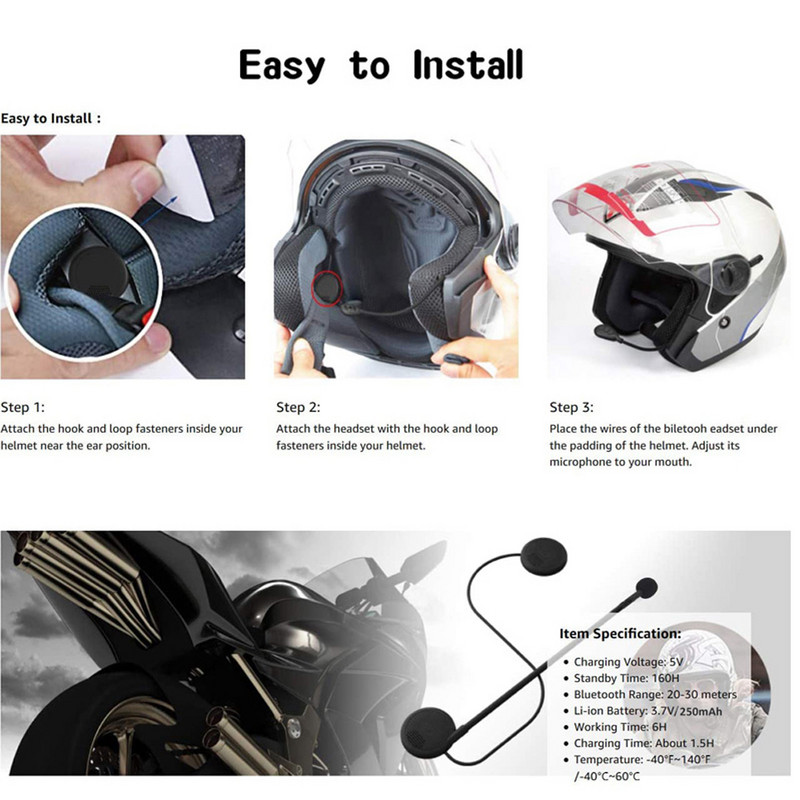 Easy to Install

Easy to Install :

Step 1:
Attach the hook and loop fasteners inside your helmet near the ear position.

Step 2:
Attach the headset with the hook and loop fasteners inside your helmet.

Step 3:
Place the wires of the biletooh eadset under the padding of the helmet. Adjust its microphone to your mouth.

Item Specification:
• Charging Voltage: 5V
• Standby Time: 160H
• Bluetooth Range: 20-30 meters
• Li-ion Battery: 3.7V/250mAh
• Working Time: 6H
• Charging Time: About 1.5H
• Temperature: -40°F~140°F /-40°C~60°C