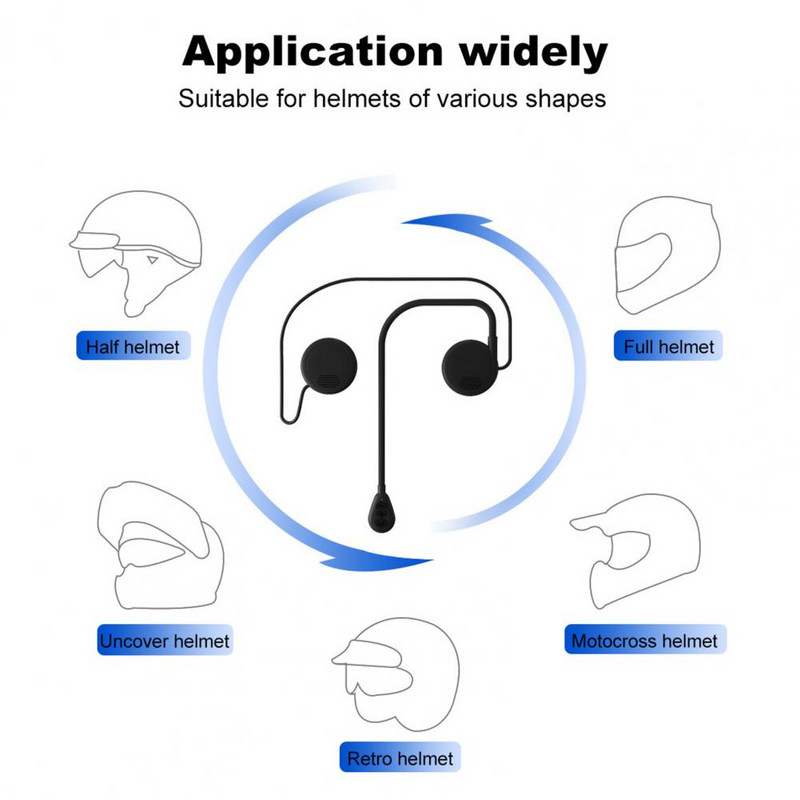 Application widely
Suitable for helmets of various shapes

Half helmet

Full helmet

Uncover helmet

Motocross helmet

Retro helmet