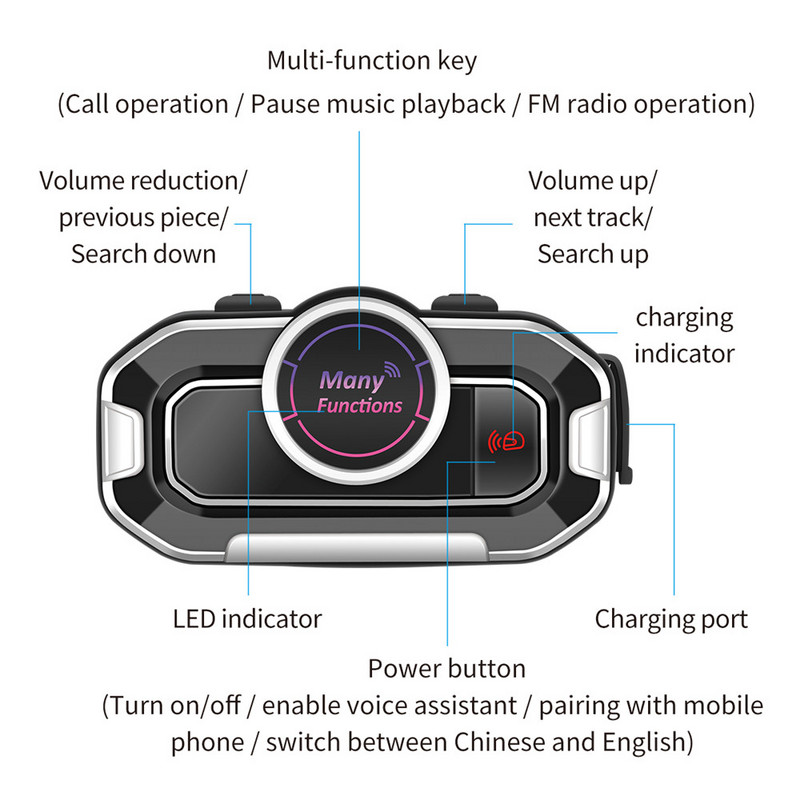 Multi-function key
(Call operation / Pause music playback / FM radio operation)

Volume reduction/ previous piece/ Search down

Volume up/ next track/ Search up

charging indicator

Many Functions

LED indicator

Charging port

Power button
(Turn on/off / enable voice assistant / pairing with mobile phone / switch between Chinese and English)