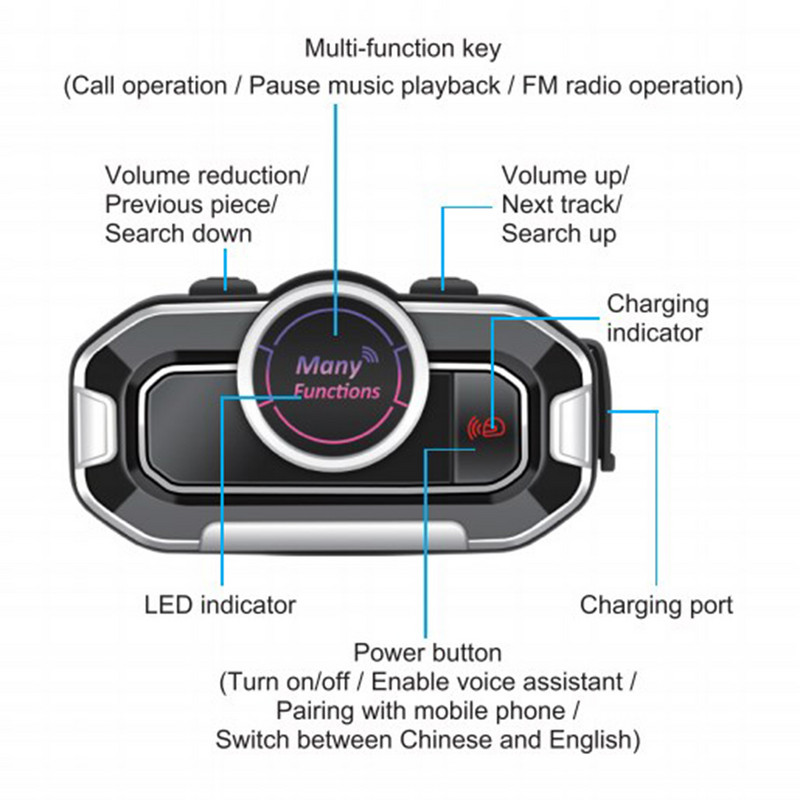 Multi-function key
(Call operation / Pause music playback / FM radio operation)

Volume reduction/
Previous piece/
Search down

Volume up/
Next track/
Search up

Charging
indicator

Many
Functions

LED indicator

Charging port

Power button
(Turn on/off / Enable voice assistant /
Pairing with mobile phone /
Switch between Chinese and English)