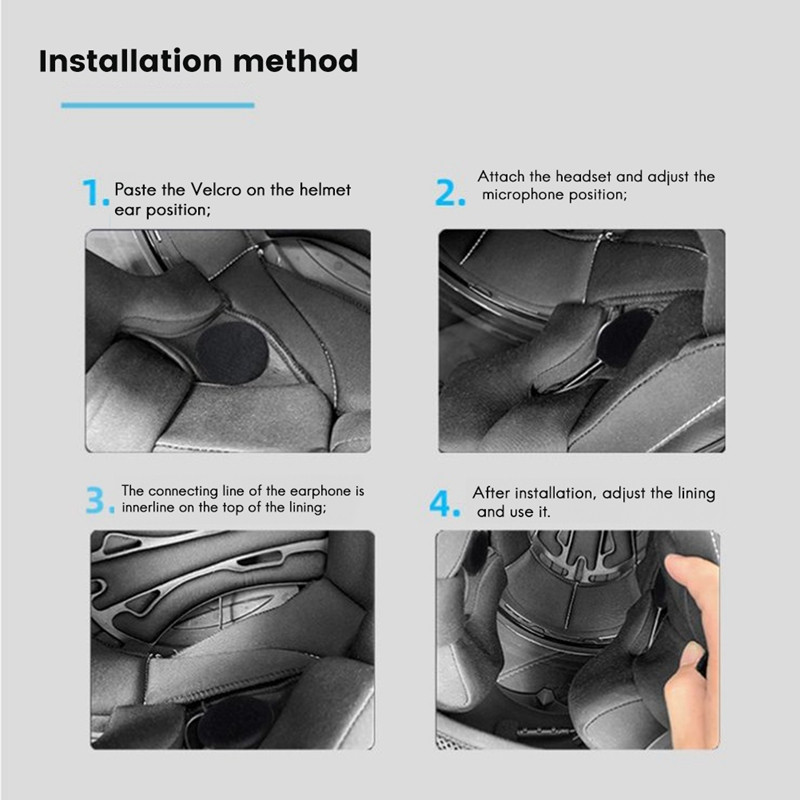 Installation method

1. Paste the Velcro on the helmet ear position;

2. Attach the headset and adjust the microphone position;

3. The connecting line of the earphone is innerline on the top of the lining;

4. After installation, adjust the lining and use it.