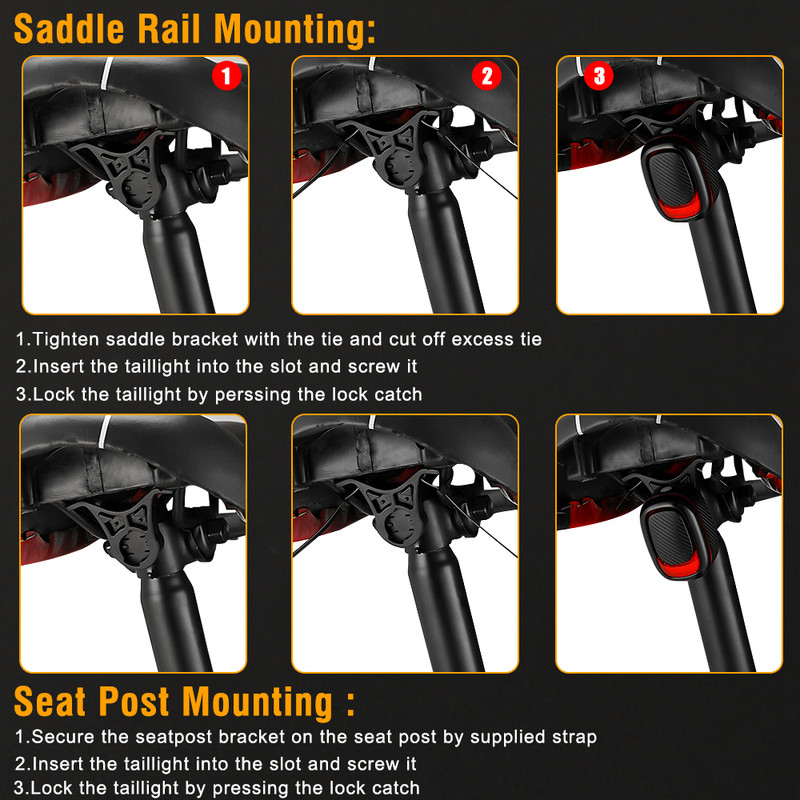 Saddle Rail Mounting:

1

2

3

1.Tighten saddle bracket with the tie and cut off excess tie
2.Insert the taillight into the slot and screw it
3.Lock the taillight by perssing the lock catch

Seat Post Mounting :

1.Secure the seatpost bracket on the seat post by supplied strap
2.Insert the taillight into the slot and screw it
3.Lock the taillight by pressing the lock catch