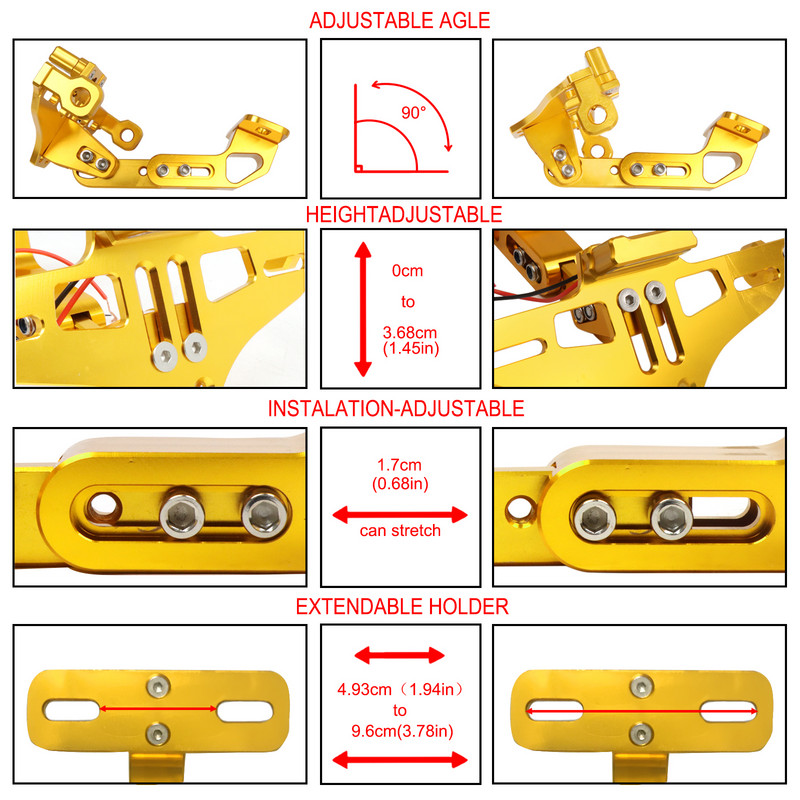 ADJUSTABLE AGLE

90°

HEIGHTADJUSTABLE

0cm
to
3.68cm
(1.45in)

INSTALATION-ADJUSTABLE

1.7cm
(0.68in)
can stretch

EXTENDABLE HOLDER

4.93cm（1.94in）
to
9.6cm(3.78in)