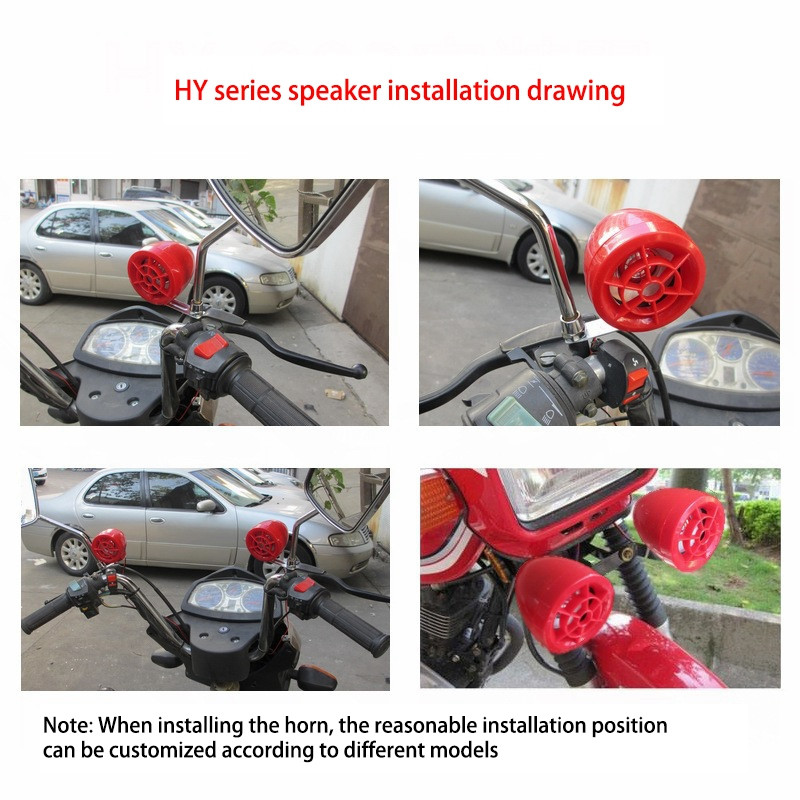 HY series speaker installation drawing

Note: When installing the horn, the reasonable installation position can be customized according to different models