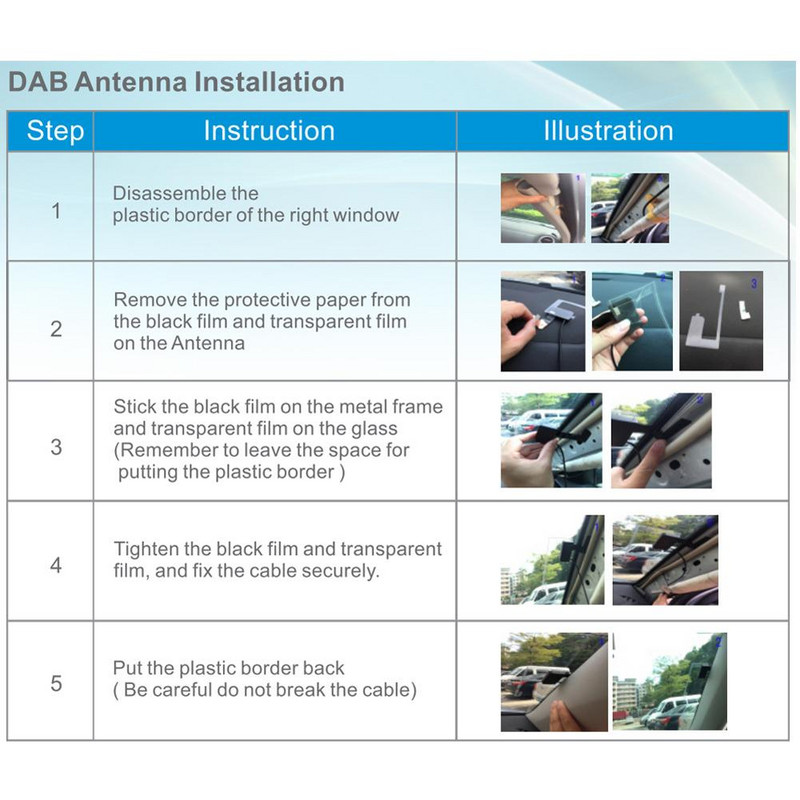 DAB Antenna Installation

| Step | Instruction | Illustration |
|---|---|---|
| 1 | Disassemble the plastic border of the right window | 1 2 |
| 2 | Remove the protective paper from the black film and transparent film on the Antenna | 1 2 3 |
| 3 | Stick the black film on the metal frame and transparent film on the glass (Remember to leave the space for putting the plastic border ) | 1 2 |
| 4 | Tighten the black film and transparent film, and fix the cable securely. | 1 2 |
| 5 | Put the plastic border back ( Be careful do not break the cable) | 1 2 |