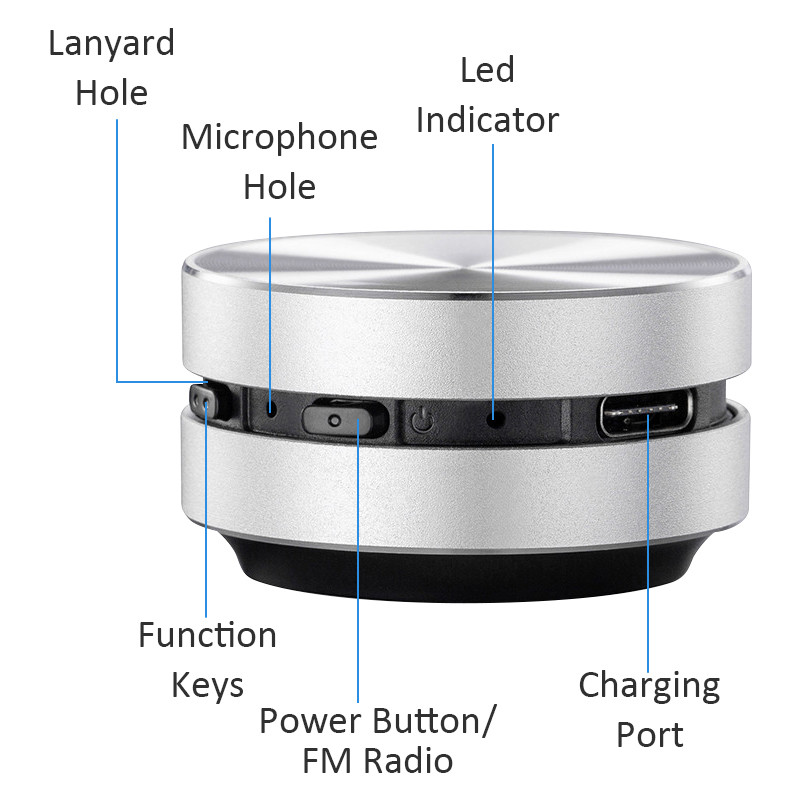 Lanyard Hole

Microphone Hole

Led Indicator

Function Keys

Power Button/ FM Radio

Charging Port