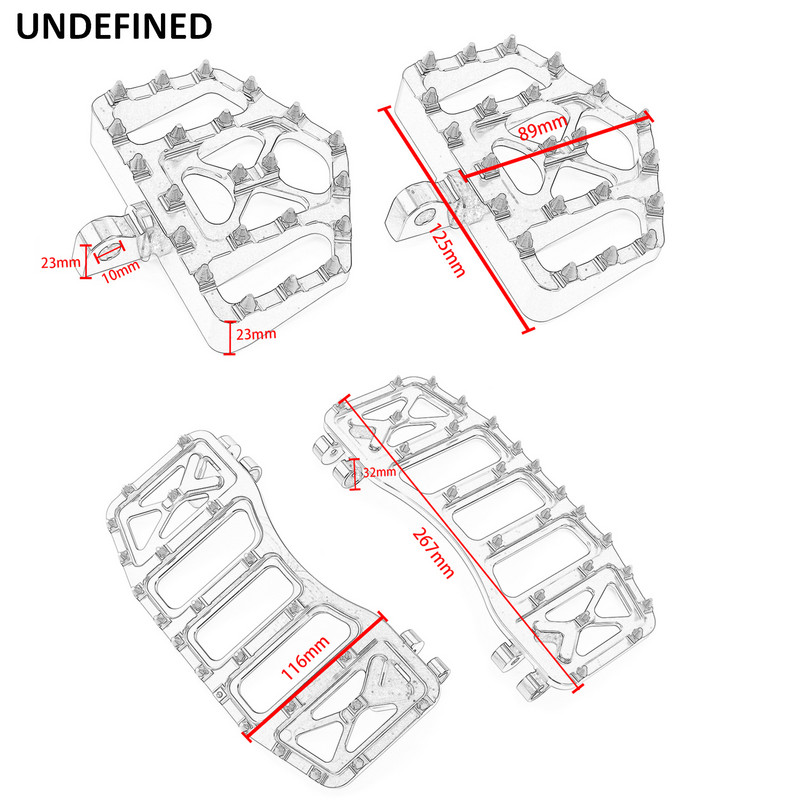 UNDEFINED

23mm
10mm
23mm

89mm
125mm

32mm
267mm

116mm