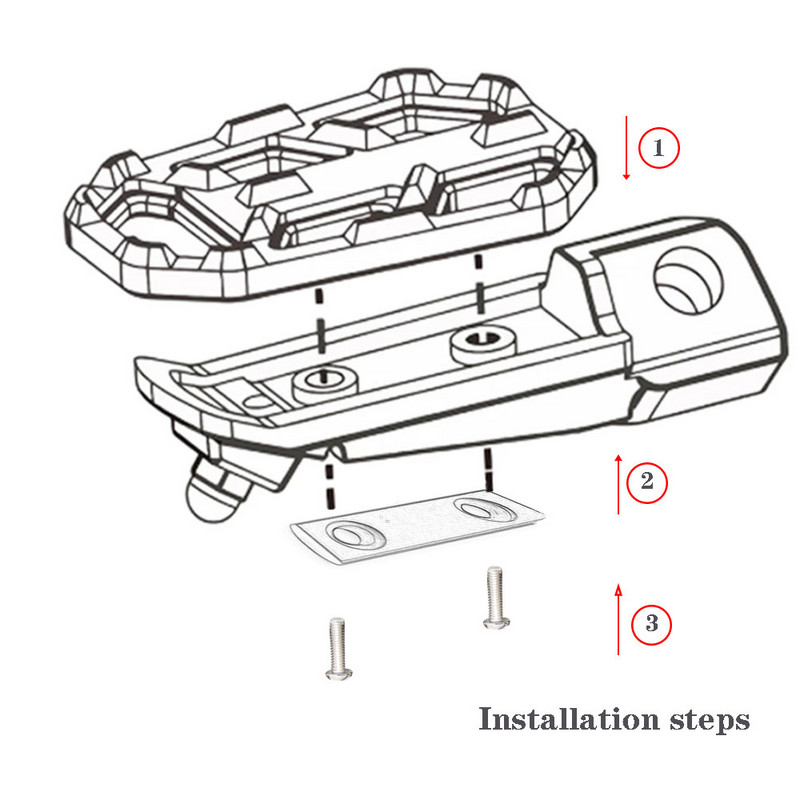 1

2

3

Installation steps