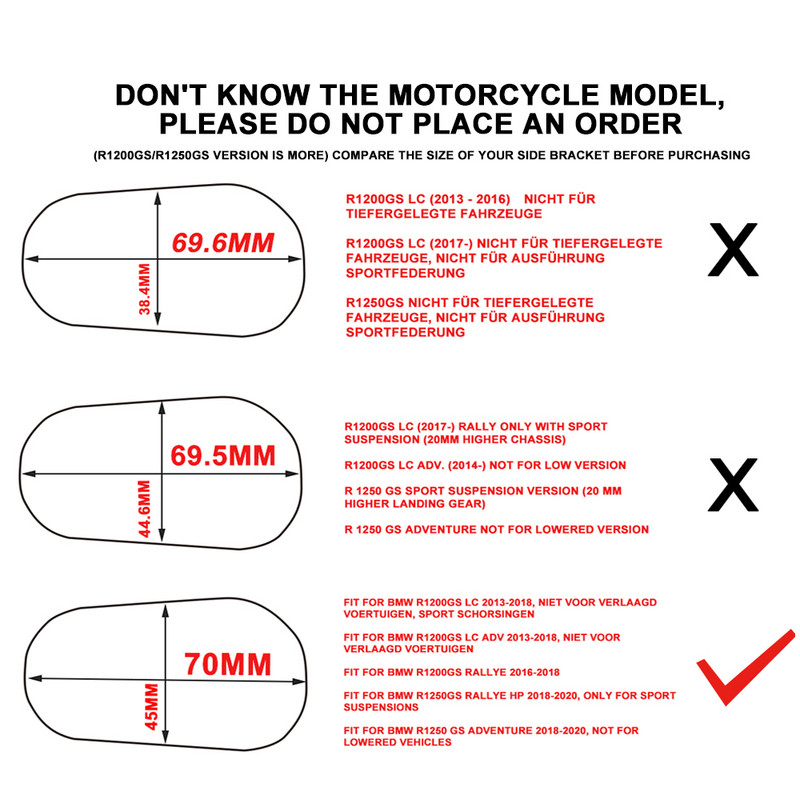 DON'T KNOW THE MOTORCYCLE MODEL, PLEASE DO NOT PLACE AN ORDER

(R1200GS/R1250GS VERSION IS MORE) COMPARE THE SIZE OF YOUR SIDE BRACKET BEFORE PURCHASING

69.6MM

38.4MM

R1200GS LC (2013 - 2016) NICHT FÜR TIEFERGELEGTE FAHRZEUGE

R1200GS LC (2017-) NICHT FÜR TIEFERGELEGTE FAHRZEUGE, NICHT FÜR AUSFÜHRUNG SPORTFEDERUNG

R1250GS NICHT FÜR TIEFERGELEGTE FAHRZEUGE, NICHT FÜR AUSFÜHRUNG SPORTFEDERUNG

X

69.5MM

44.6MM

R1200GS LC (2017-) RALLY ONLY WITH SPORT SUSPENSION (20MM HIGHER CHASSIS)

R1200GS LC ADV. (2014-) NOT FOR LOW VERSION

R 1250 GS SPORT SUSPENSION VERSION (20 MM HIGHER LANDING GEAR)

R 1250 GS ADVENTURE NOT FOR LOWERED VERSION

X

70MM

45MM

FIT FOR BMW R1200GS LC 2013-2018, NIET VOOR VERLAAGD VOERTUIGEN, SPORT SCHORSINGEN

FIT FOR BMW R1200GS LC ADV 2013-2018, NIET VOOR VERLAAGD VOERTUIGEN

FIT FOR BMW R1200GS RALLYE 2016-2018

FIT FOR BMW R1250GS RALLYE HP 2018-2020, ONLY FOR SPORT SUSPENSIONS

FIT FOR BMW R1250 GS ADVENTURE 2018-2020, NOT FOR LOWERED VEHICLES