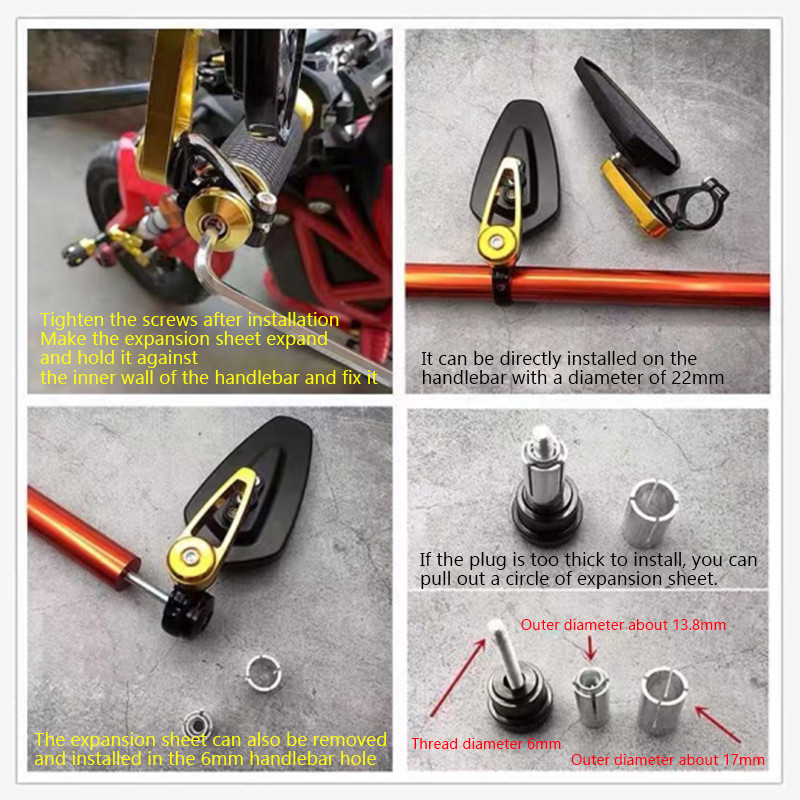 Tighten the screws after installation
Make the expansion sheet expand and hold it against the inner wall of the handlebar and fix it

It can be directly installed on the handlebar with a diameter of 22mm

The expansion sheet can also be removed and installed in the 6mm handlebar hole

If the plug is too thick to install, you can pull out a circle of expansion sheet.

Outer diameter about 13.8mm

Thread diameter 6mm

Outer diameter about 17mm