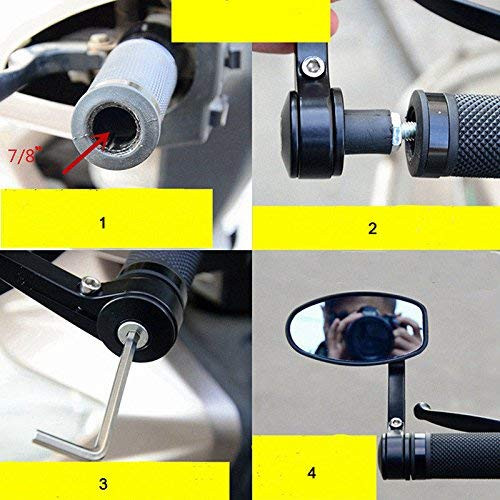 7/8"

1

2

3

4