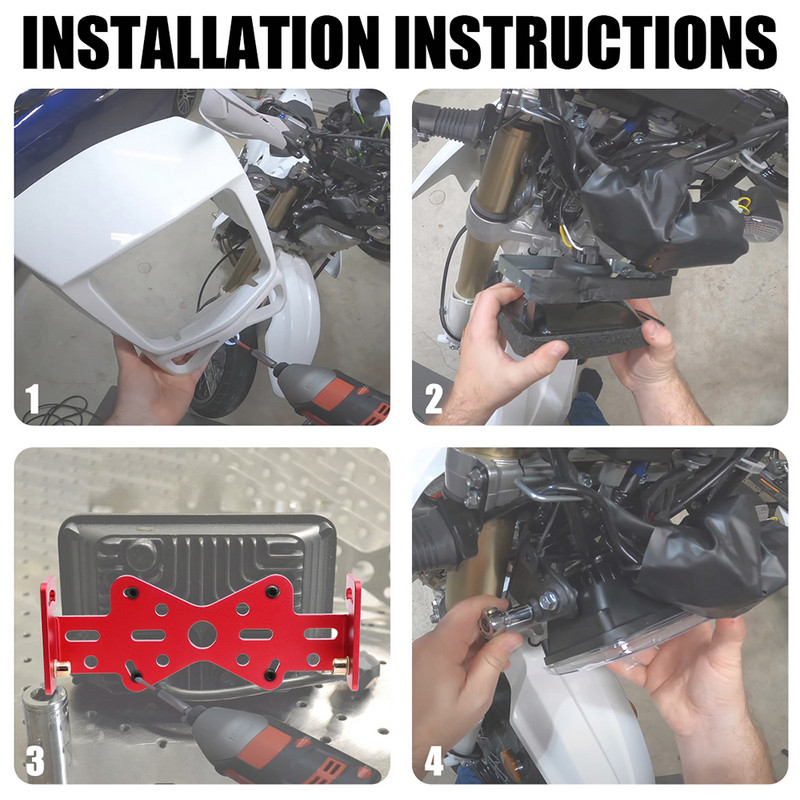 INSTALLATION INSTRUCTIONS

1

2

3

4